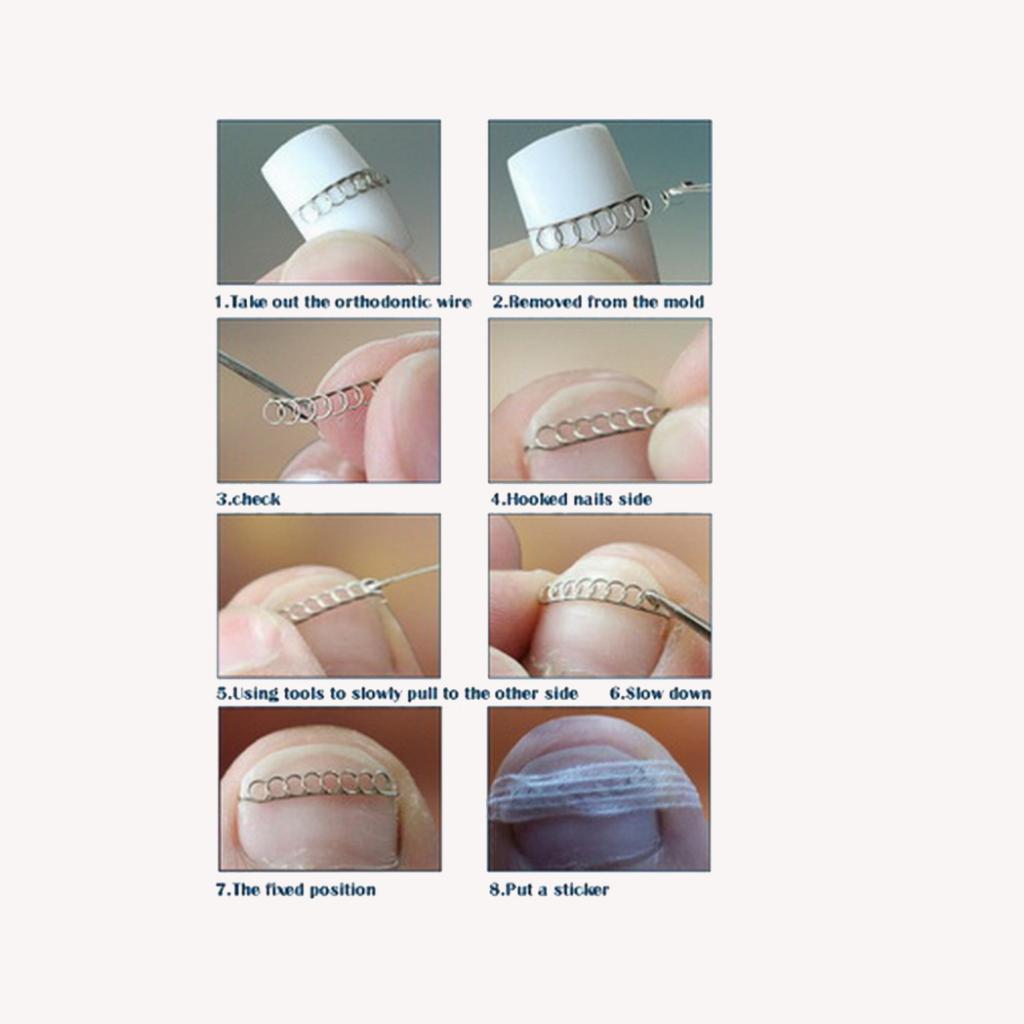 1.Take out the orthodontic wire

2.Removed from the mold

3.check

4.Hooked nails side

5.Using tools to slowly pull to the other side

6.Slow down

7.The fixed position

8.Put a sticker