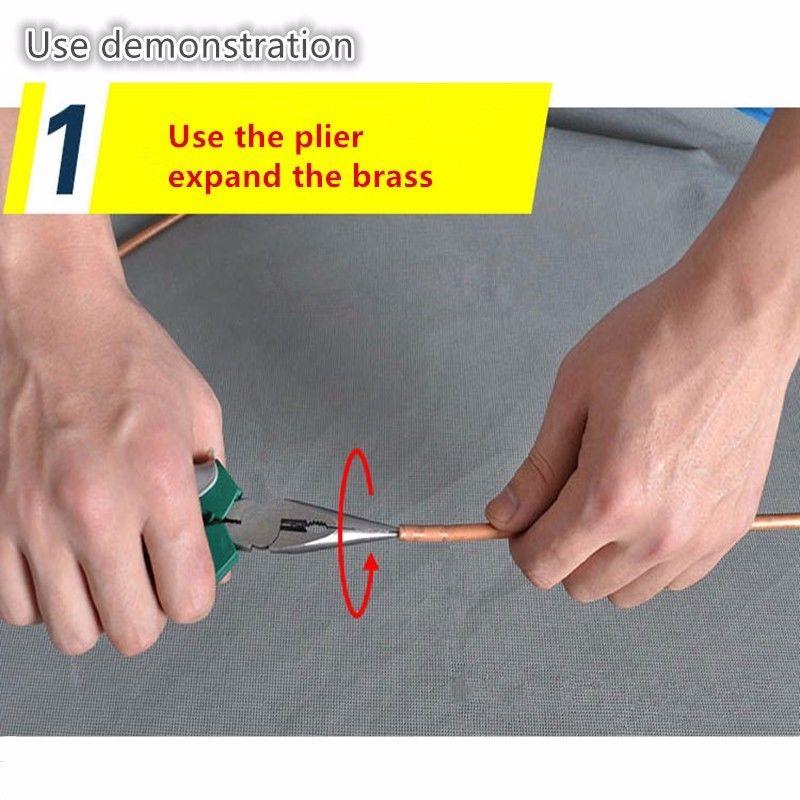 Use demonstration

1

Use the plier
expand the brass