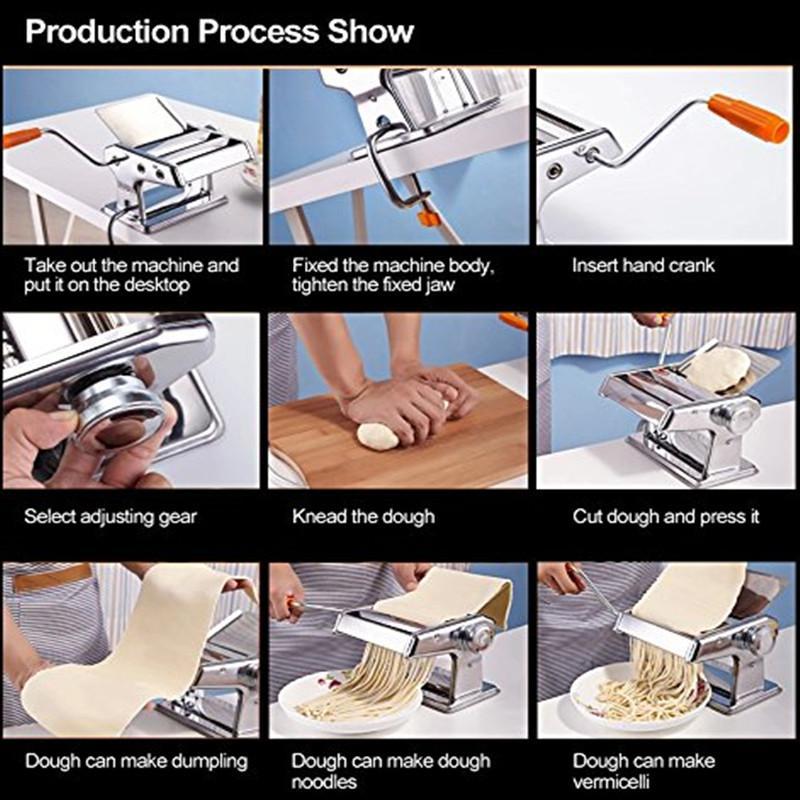 Production Process Show

Take out the machine and put it on the desktop

Fixed the machine body, tighten the fixed jaw

Insert hand crank

Select adjusting gear

Knead the dough

Cut dough and press it

Dough can make dumpling

Dough can make dough noodles

Dough can make vermicelli