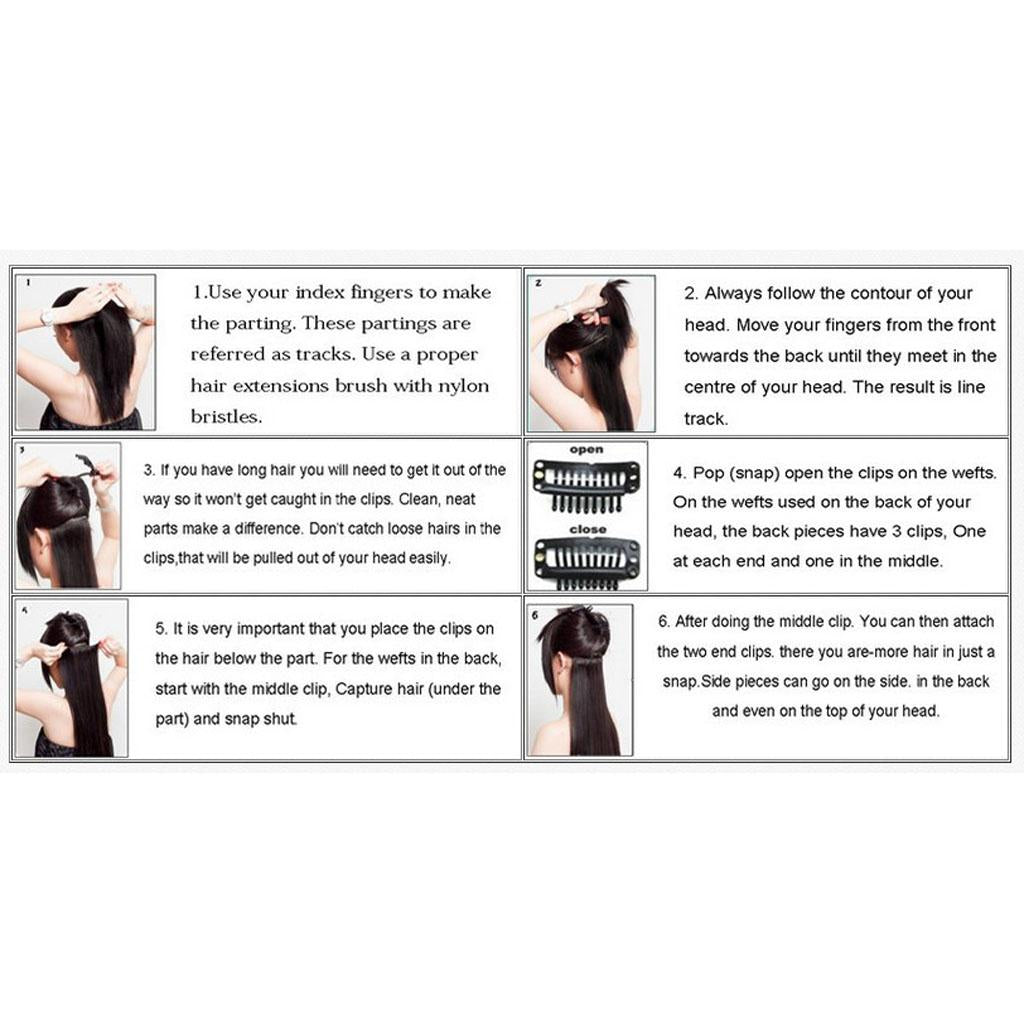 1

1.Use your index fingers to make the parting. These partings are referred as tracks. Use a proper hair extensions brush with nylon bristles.

2

2. Always follow the contour of your head. Move your fingers from the front towards the back until they meet in the centre of your head. The result is line track.

3

3. If you have long hair you will need to get it out of the way so it won't get caught in the clips. Clean, neat parts make a difference. Don't catch loose hairs in the clips,that will be pulled out of your head easily.

open

close

4. Pop (snap) open the clips on the wefts. On the wefts used on the back of your head, the back pieces have 3 clips, One at each end and one in the middle.

4

5. It is very important that you place the clips on the hair below the part. For the wefts in the back, start with the middle clip, Capture hair (under the part) and snap shut.

6

6. After doing the middle clip. You can then attach the two end clips. there you are-more hair in just a snap.Side pieces can go on the side. in the back and even on the top of your head.