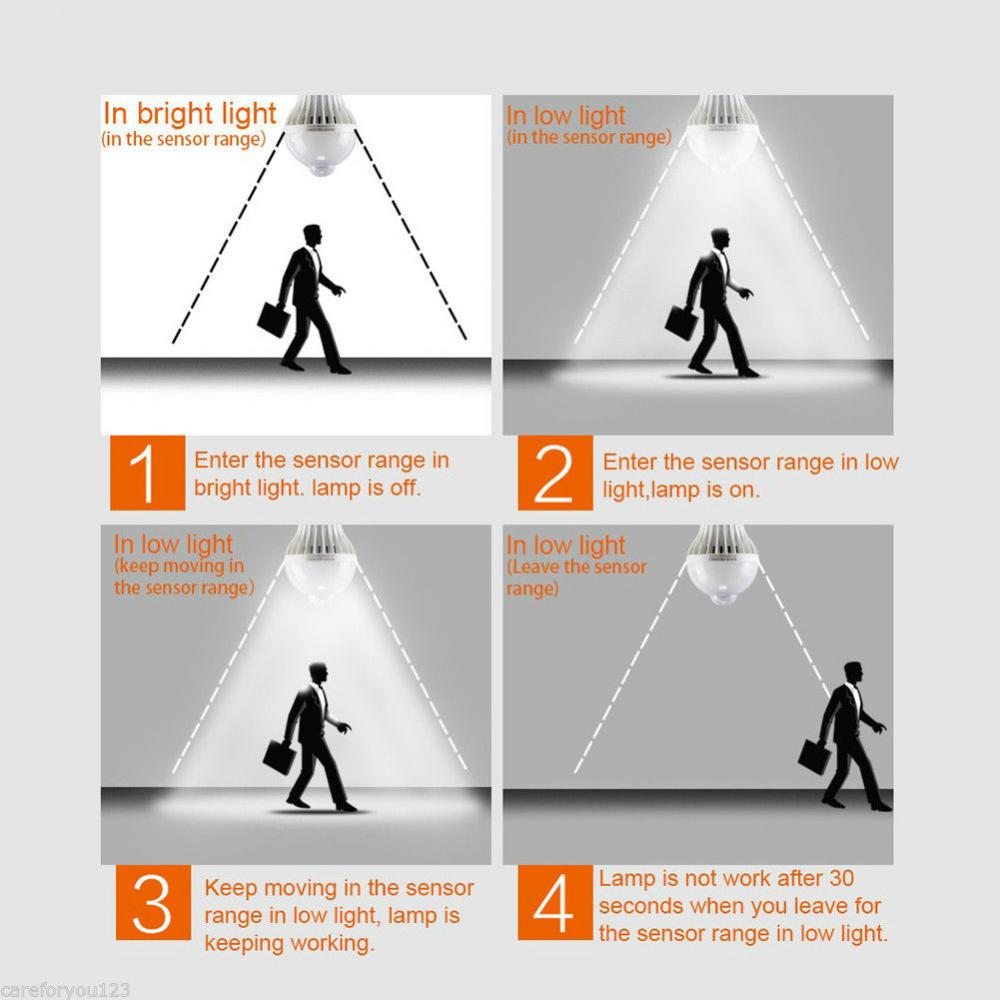 In bright light
(in the sensor range)

1 Enter the sensor range in bright light. lamp is off.

In low light
(in the sensor range)

2 Enter the sensor range in low light,lamp is on.

In low light
(keep moving in the sensor range)

3 Keep moving in the sensor range in low light, lamp is keeping working.

In low light
(Leave the sensor range)

4 Lamp is not work after 30 seconds when you leave for the sensor range in low light.

careforyou123