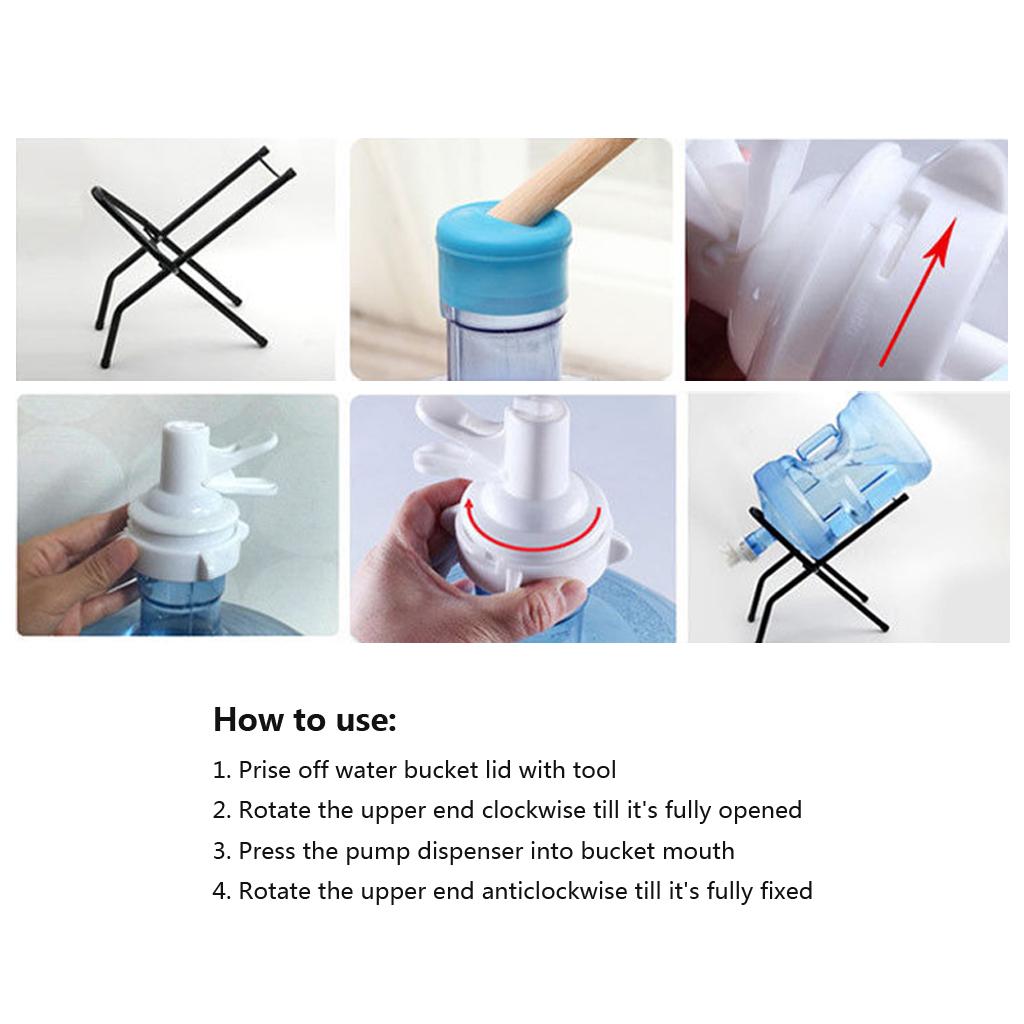 How to use:

1. Prise off water bucket lid with tool
2. Rotate the upper end clockwise till it's fully opened
3. Press the pump dispenser into bucket mouth
4. Rotate the upper end anticlockwise till it's fully fixed