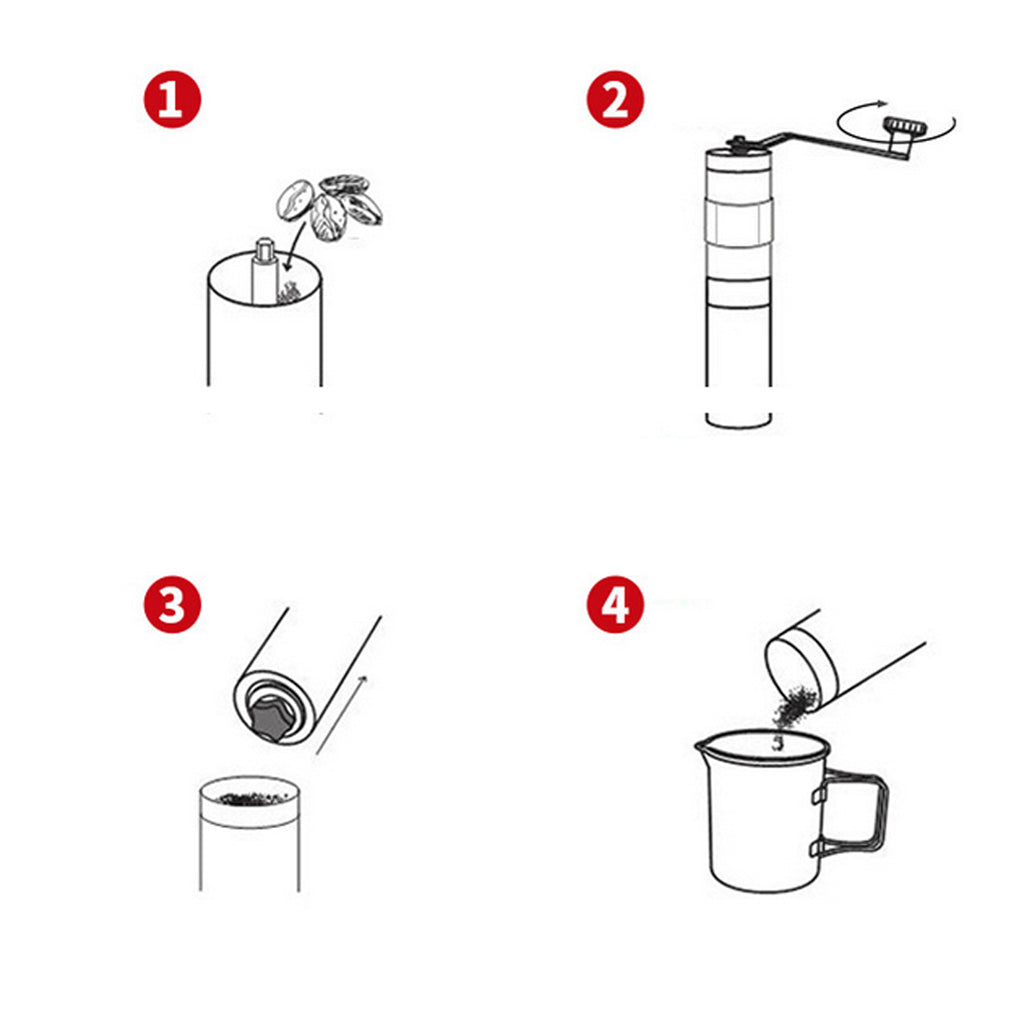 1

2

3

4