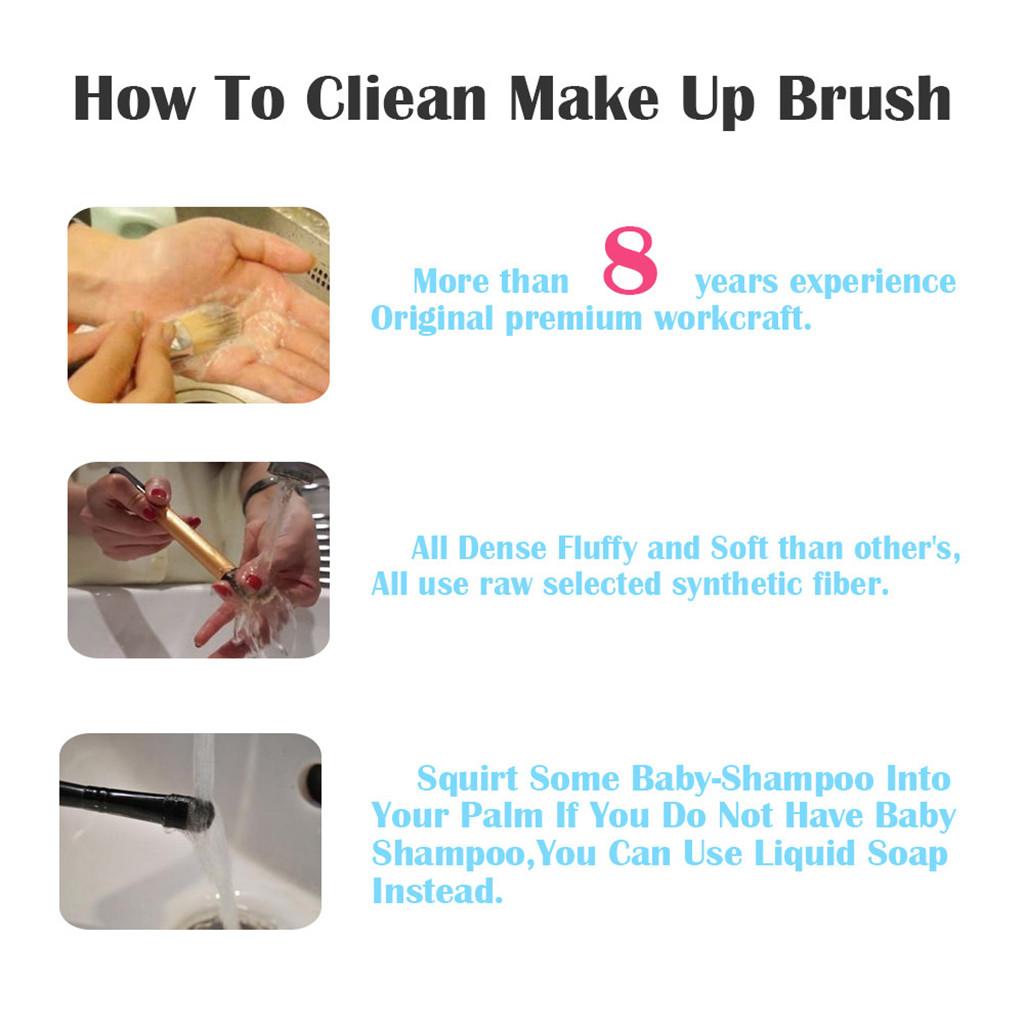 How To Cliean Make Up Brush

More than 8 years experience Original premium workcraft.

All Dense Fluffy and Soft than other's, All use raw selected synthetic fiber.

Squirt Some Baby-Shampoo Into Your Palm If You Do Not Have Baby Shampoo,You Can Use Liquid Soap Instead.