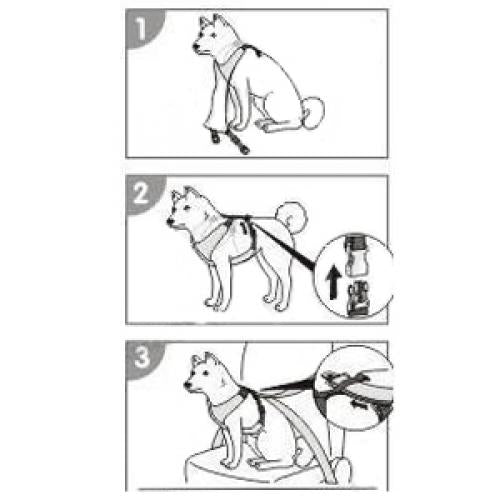 1

2

3