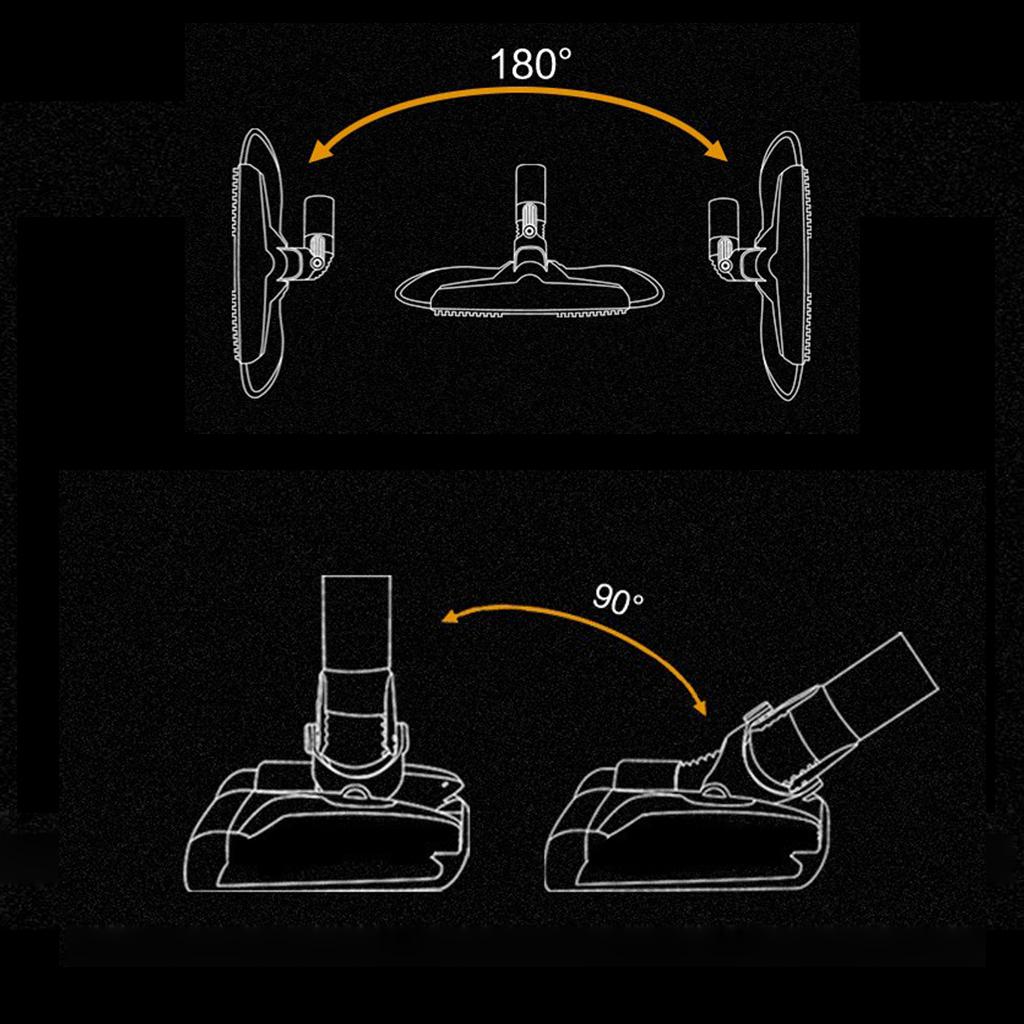 180°

90°