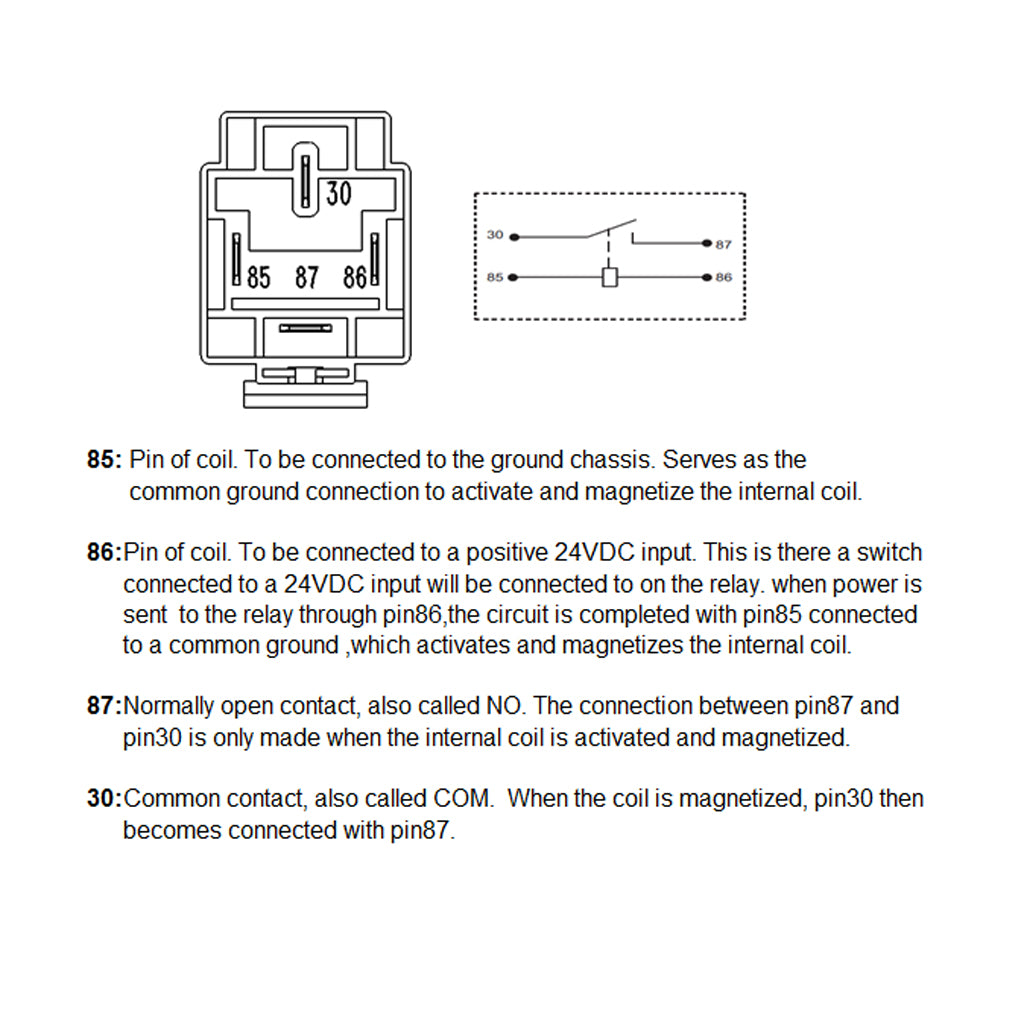 30
85 87 86

30
87
85
86

85: Pin of coil. To be connected to the ground chassis. Serves as the common ground connection to activate and magnetize the internal coil.

86:Pin of coil. To be connected to a positive 24VDC input. This is there a switch connected to a 24VDC input will be connected to on the relay. when power is sent to the relay through pin86,the circuit is completed with pin85 connected to a common ground ,which activates and magnetizes the internal coil.

87:Normally open contact, also called NO. The connection between pin87 and pin30 is only made when the internal coil is activated and magnetized.

30:Common contact, also called COM. When the coil is magnetized, pin30 then becomes connected with pin87.