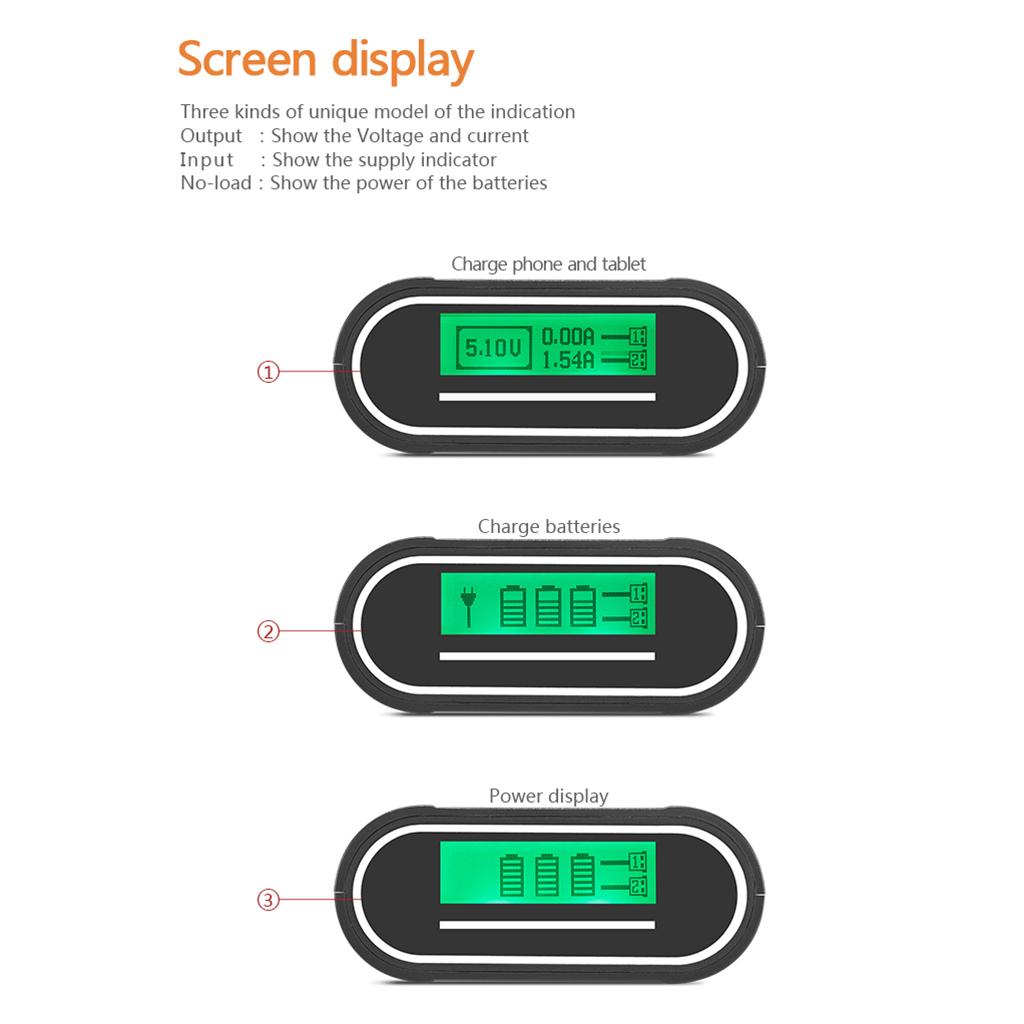 Screen display

Three kinds of unique model of the indication
Output : Show the Voltage and current
Input : Show the supply indicator
No-load : Show the power of the batteries

Charge phone and tablet

①

5.10V 0.00A 1
1.54A 2

Charge batteries

②

1
2

Power display

③

1
2