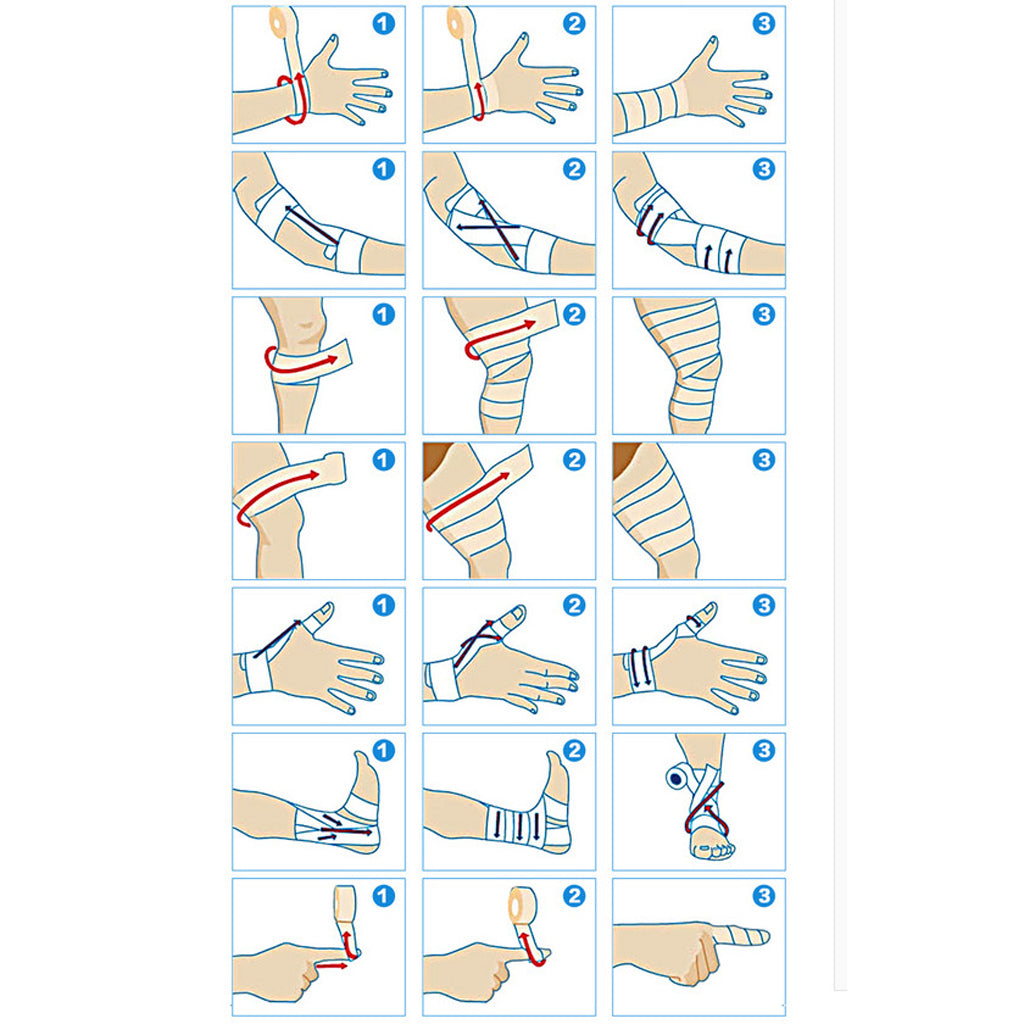 1
2
3
1
2
3
1
2
3
1
2
3
1
2
3
1
2
3
1
2
3