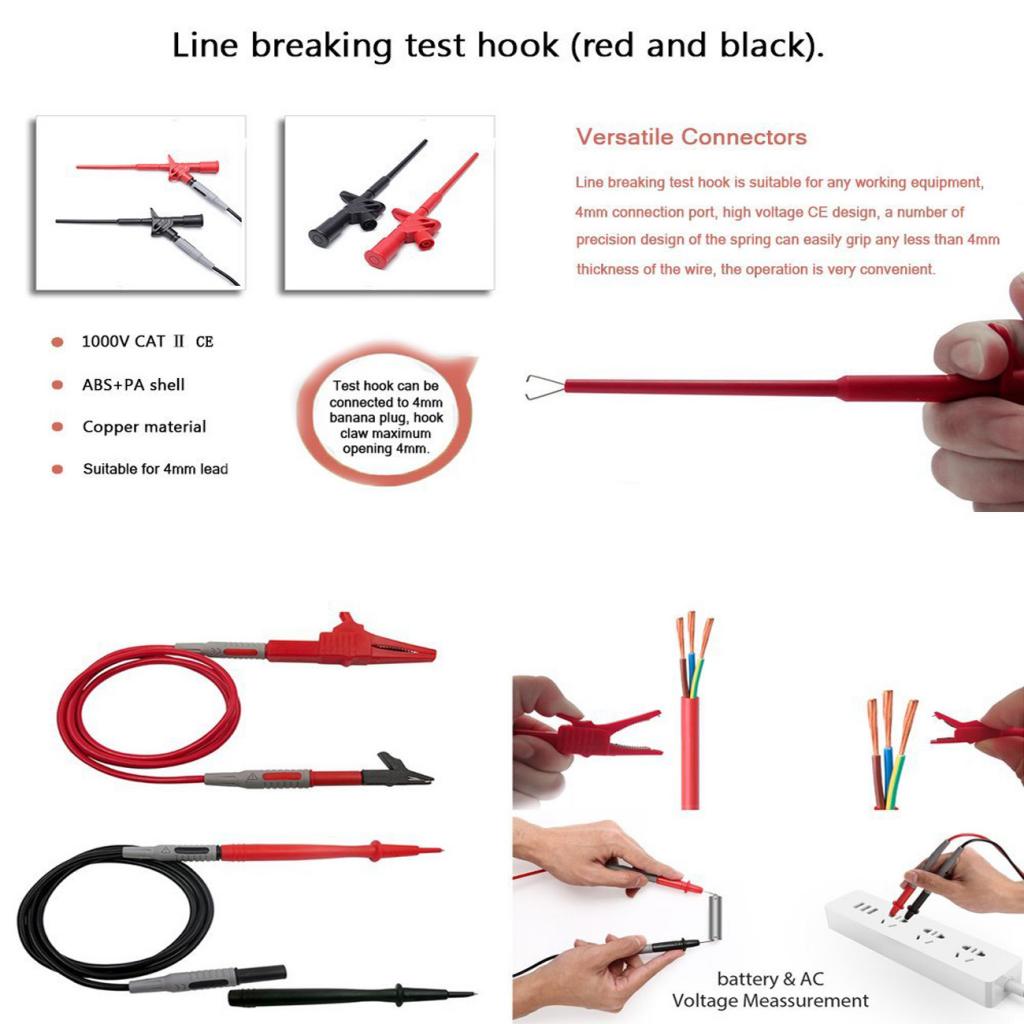 Line breaking test hook (red and black).

Versatile Connectors

Line breaking test hook is suitable for any working equipment, 4mm connection port, high voltage CE design, a number of precision design of the spring can easily grip any less than 4mm thickness of the wire, the operation is very convenient.

1000V CAT Ⅱ CE

ABS+PA shell

Copper material

Suitable for 4mm lead

Test hook can be connected to 4mm banana plug, hook claw maximum opening 4mm.

battery & AC Voltage Meassurement