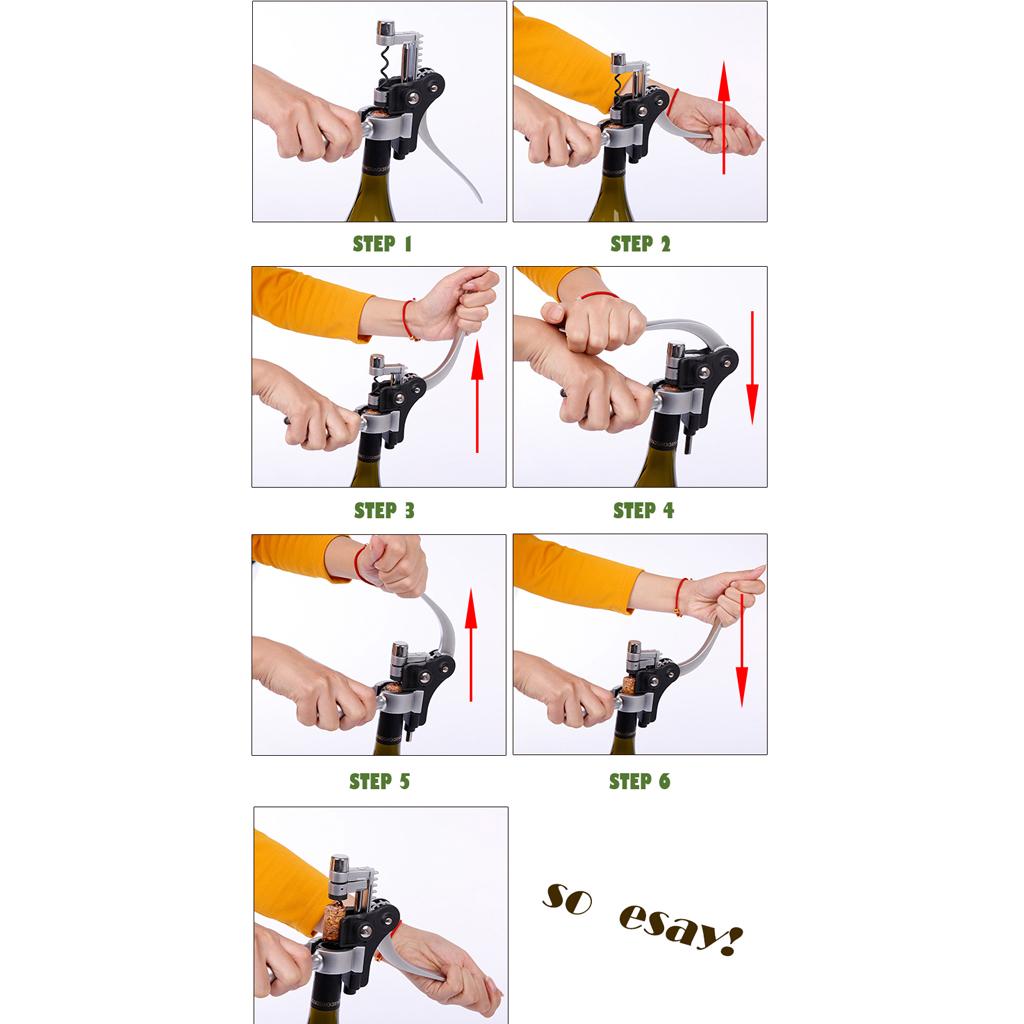 STEP 1

STEP 2

STEP 3

STEP 4

STEP 5

STEP 6

so esay!