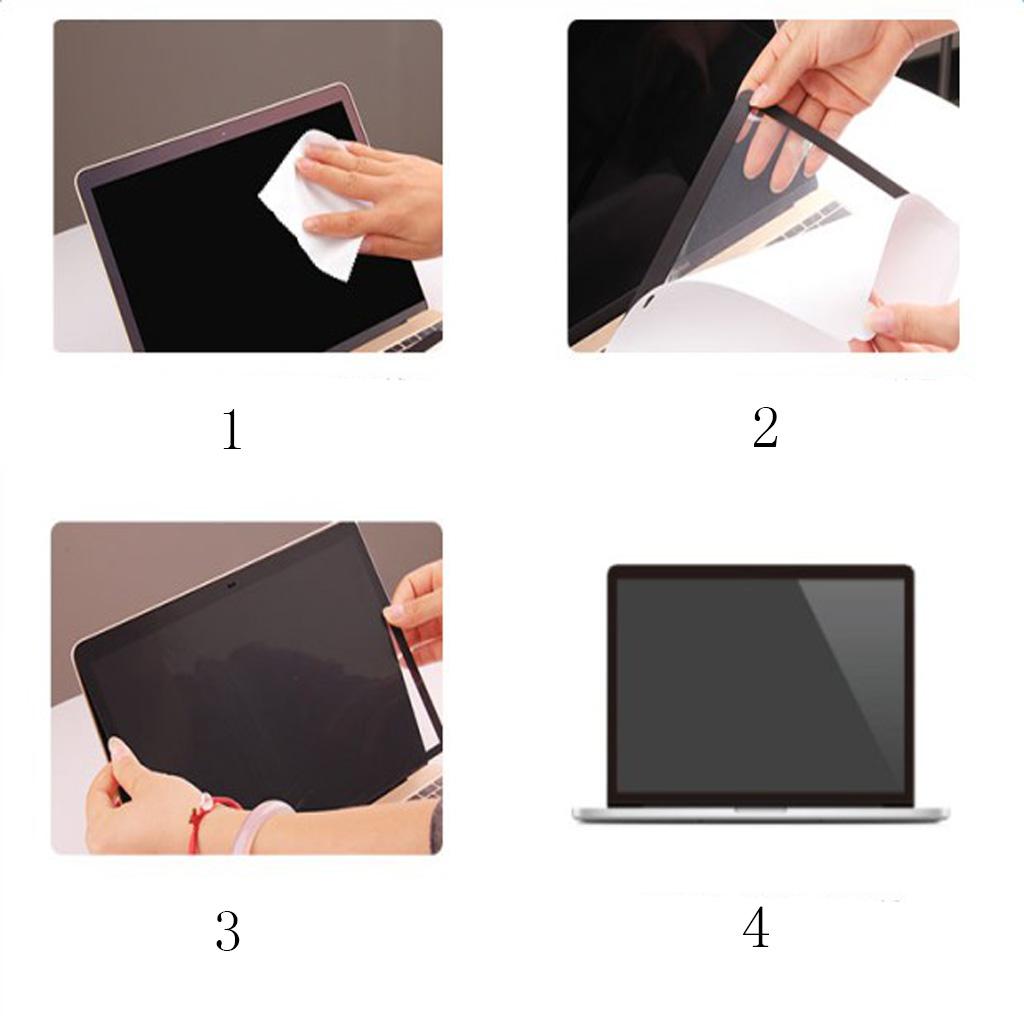 1

2

3

4