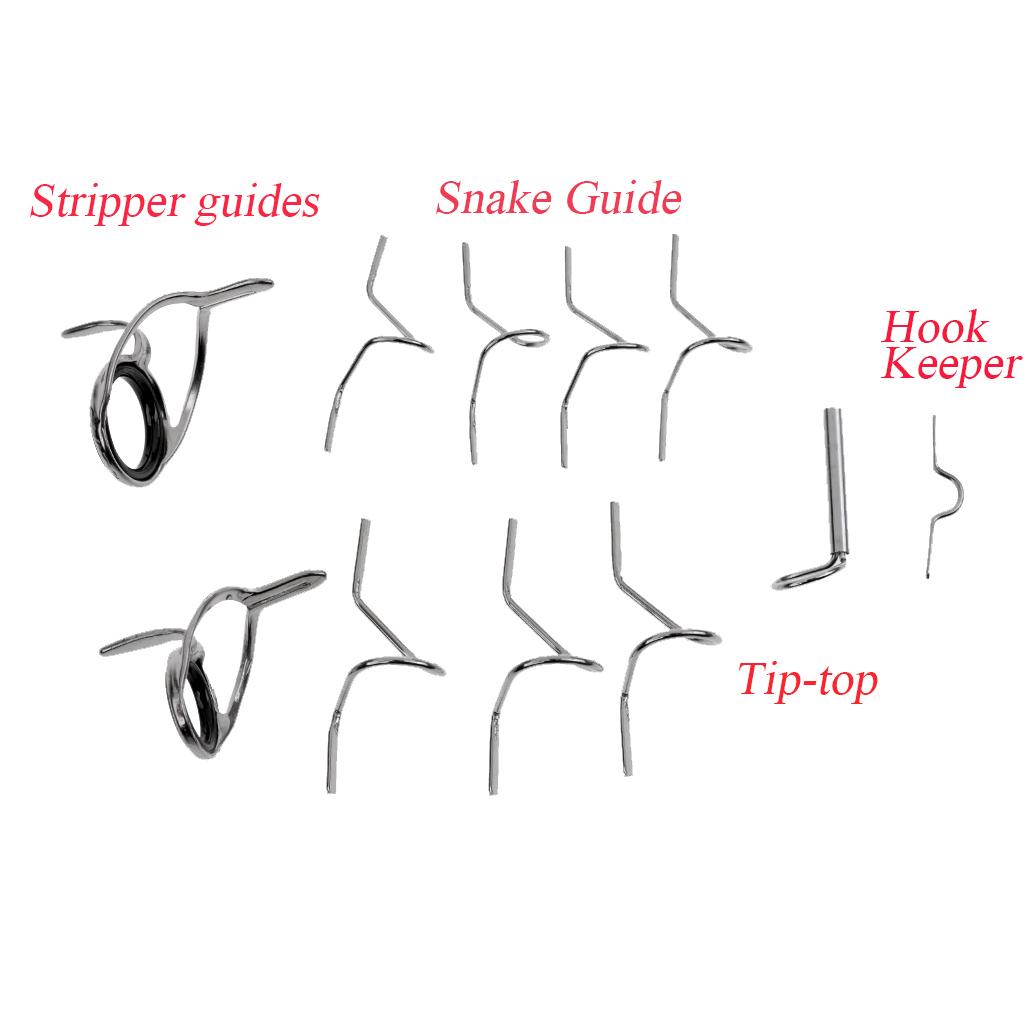 Stripper guides

Snake Guide

Hook Keeper

Tip-top