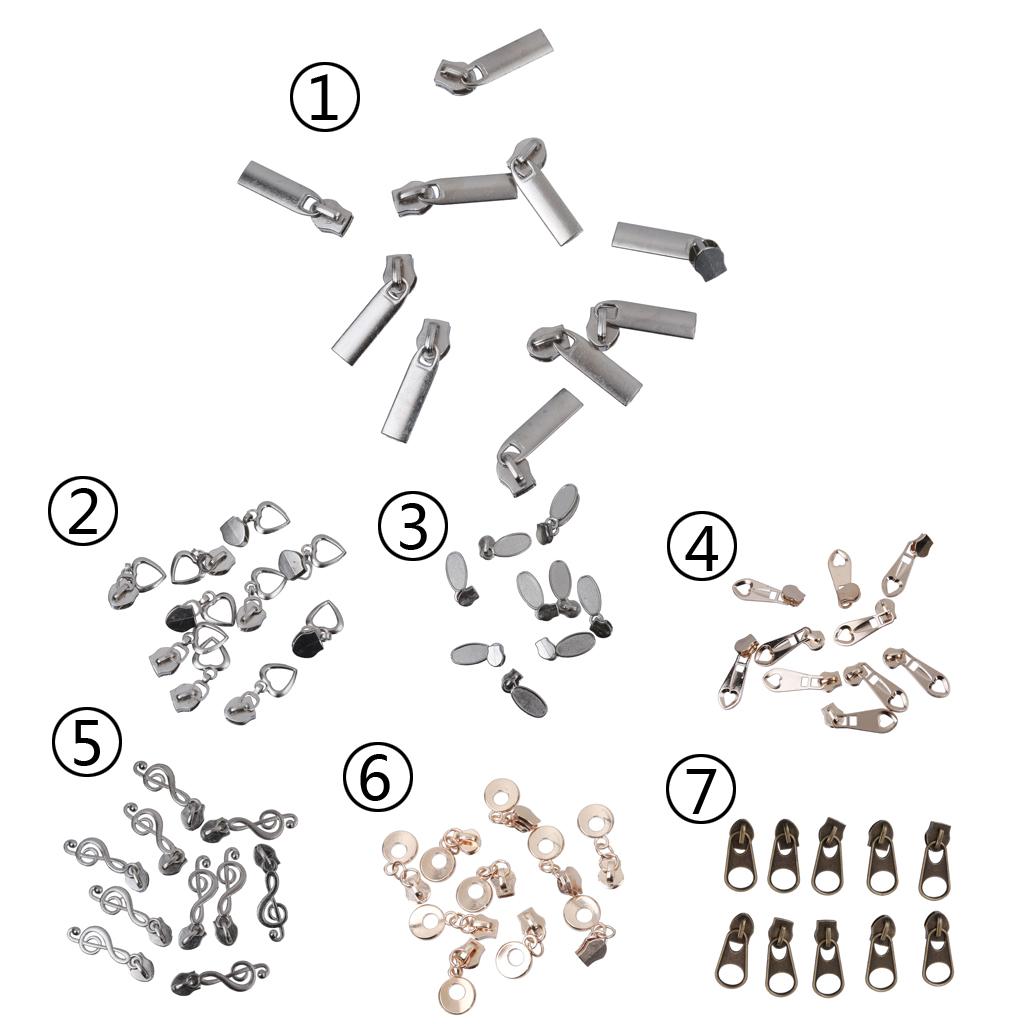 ①

②

③

④

⑤

⑥

⑦