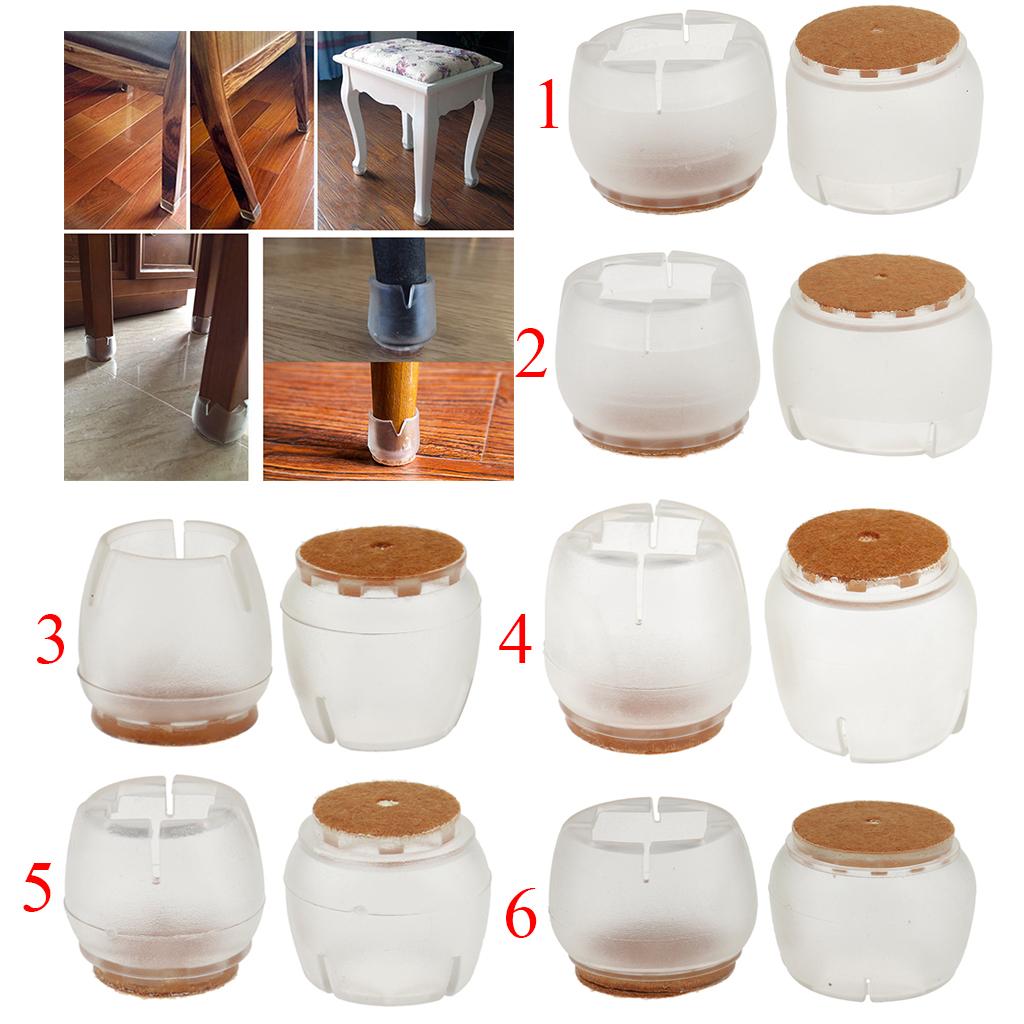 1

2

3

4

5

6