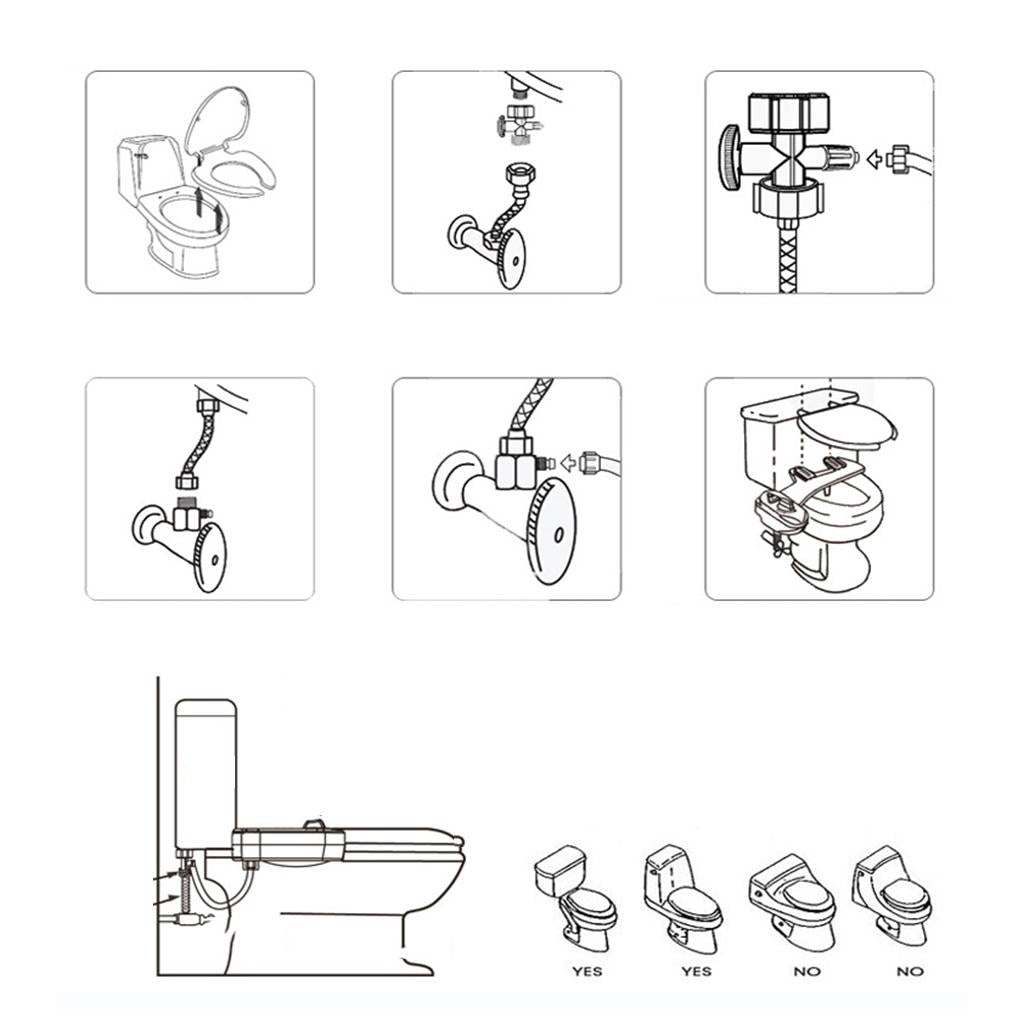 YES YES NO NO