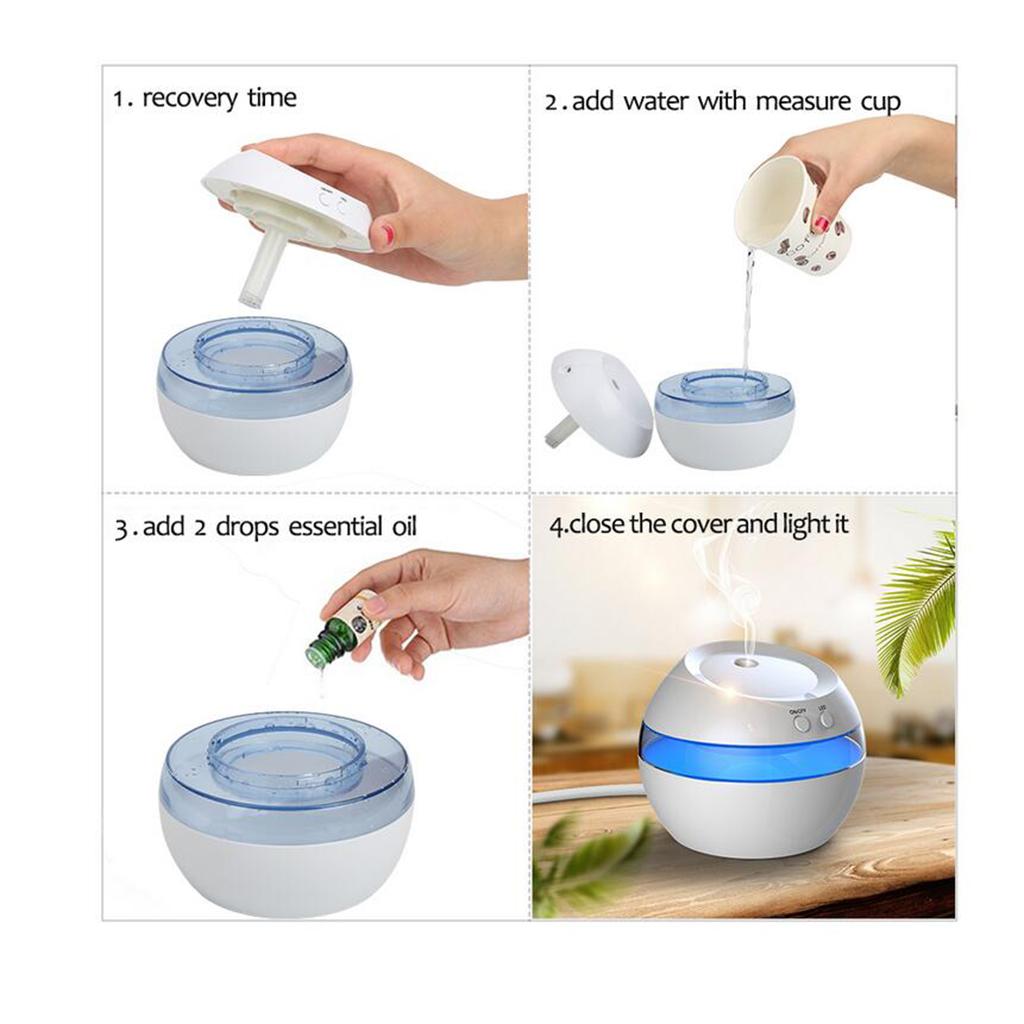 1. recovery time

2. add water with measure cup

3. add 2 drops essential oil

4.close the cover and light it

ON/OFF LED