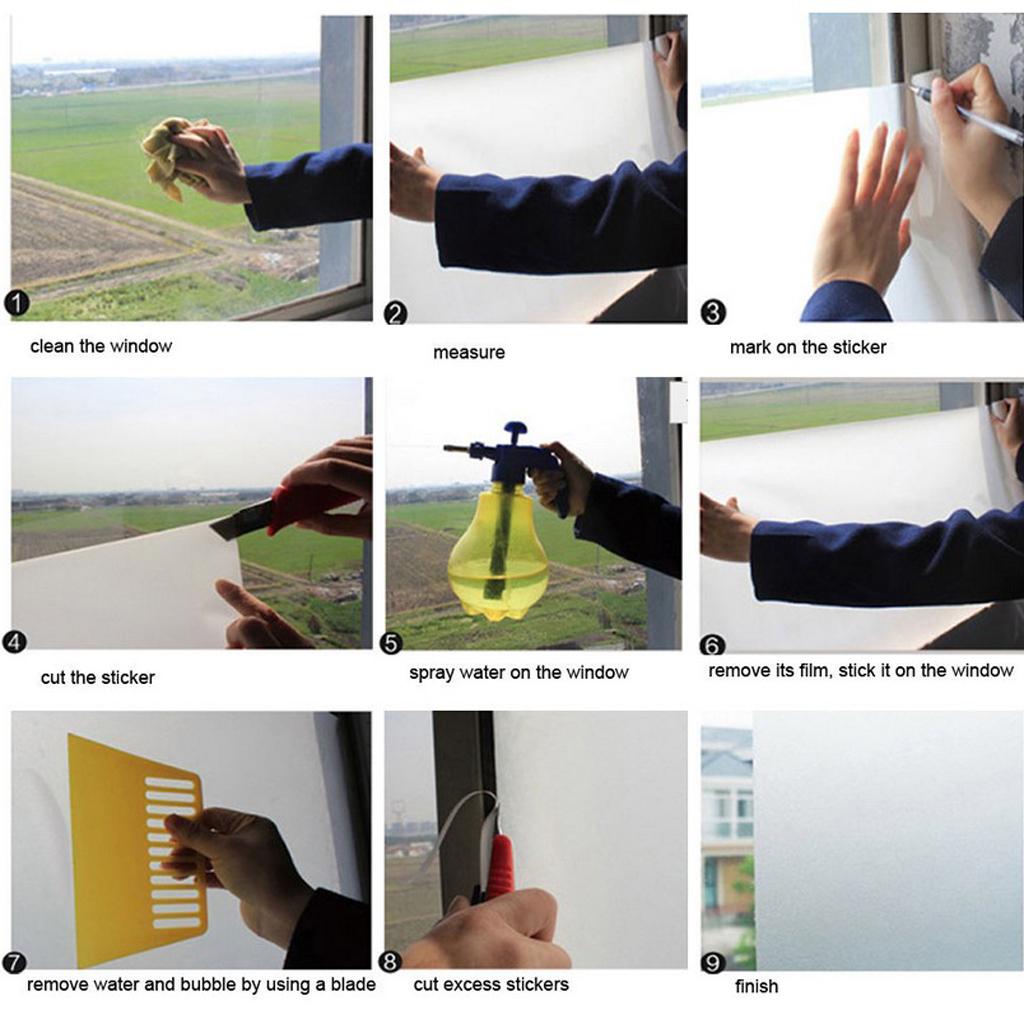 1 clean the window

2 measure

3 mark on the sticker

4 cut the sticker

5 spray water on the window

6 remove its film, stick it on the window

7 remove water and bubble by using a blade

8 cut excess stickers

9 finish