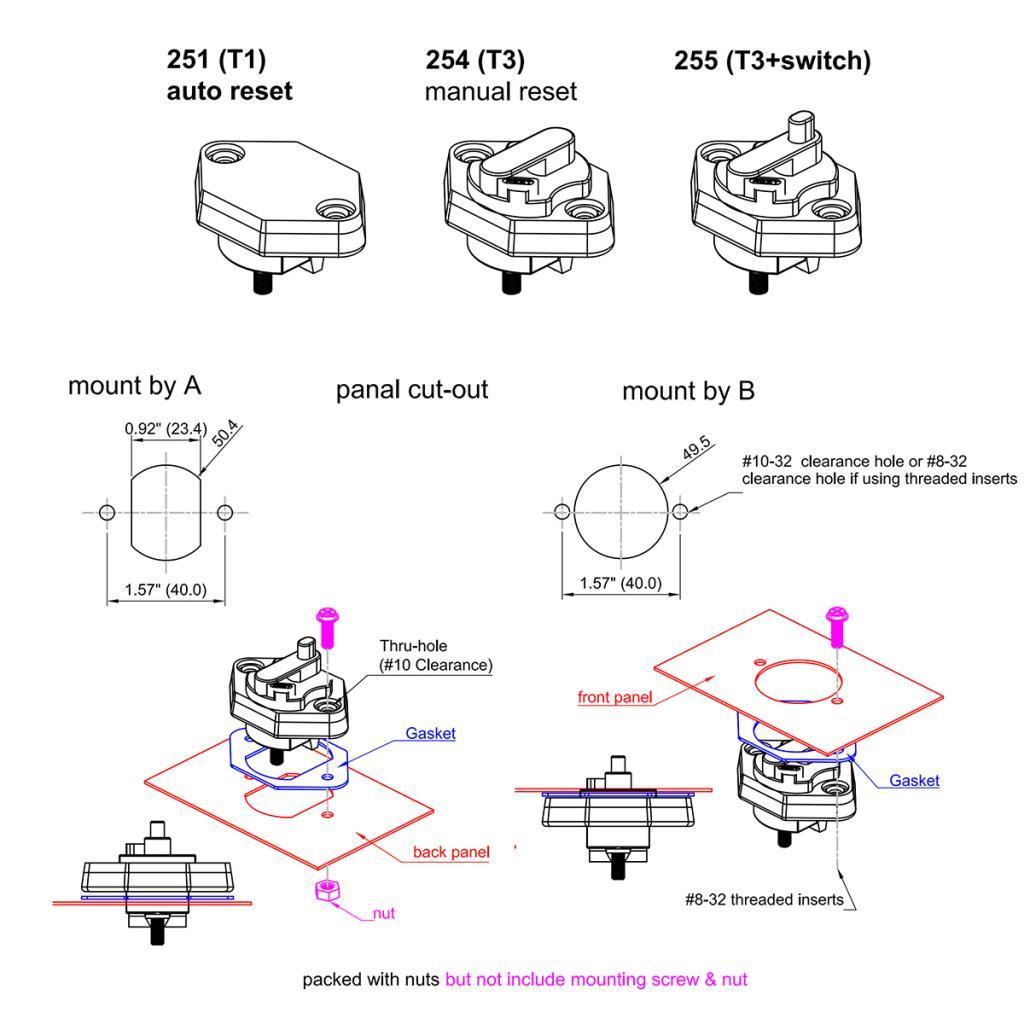 251 (T1)
auto reset

254 (T3)
manual reset

255 (T3+switch)

mount by A

panal cut-out

mount by B

0.92" (23.4)

50.4

1.57" (40.0)

49.5

#10-32 clearance hole or #8-32 clearance hole if using threaded inserts

1.57" (40.0)

Thru-hole (#10 Clearance)

Gasket

back panel

nut

front panel

Gasket

#8-32 threaded inserts

packed with nuts but not include mounting screw & nut