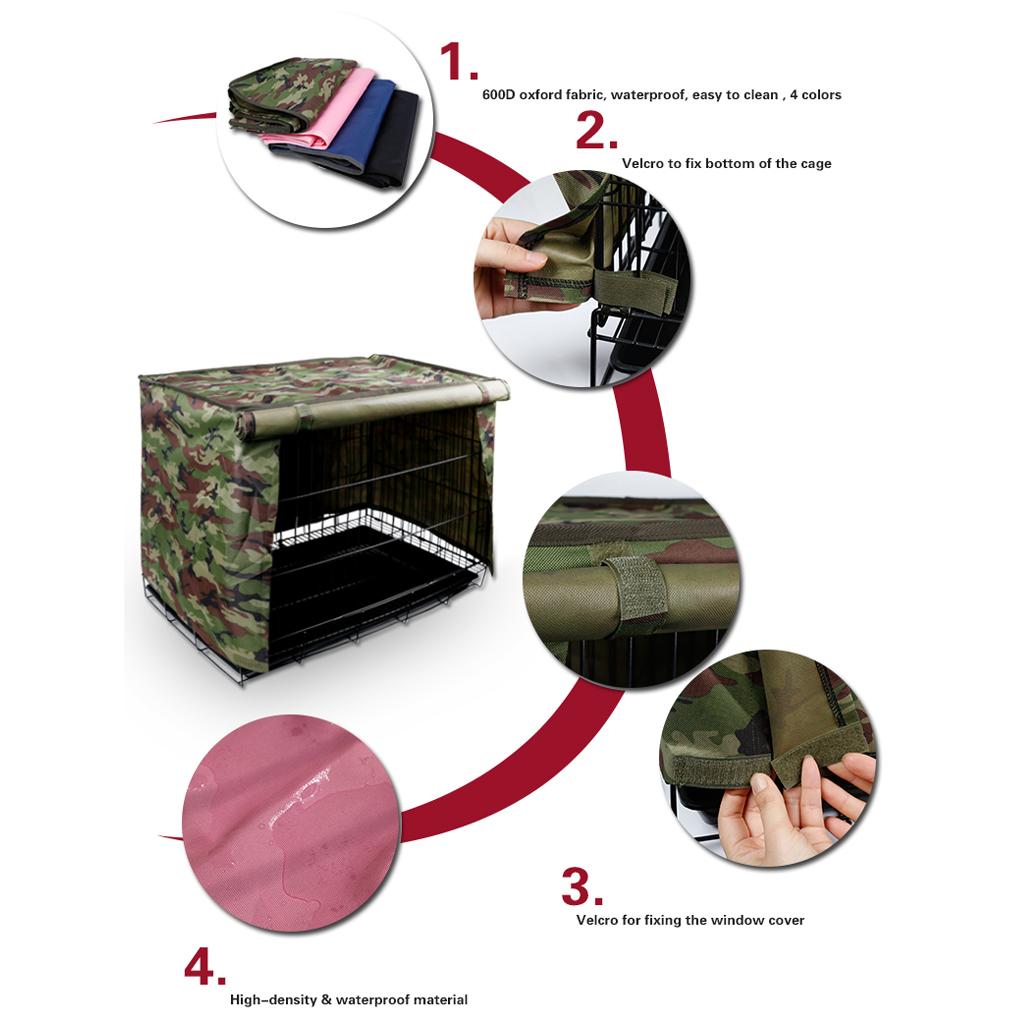 1.
600D oxford fabric, waterproof, easy to clean , 4 colors

2.
Velcro to fix bottom of the cage

3.
Velcro for fixing the window cover

4.
High-density & waterproof material