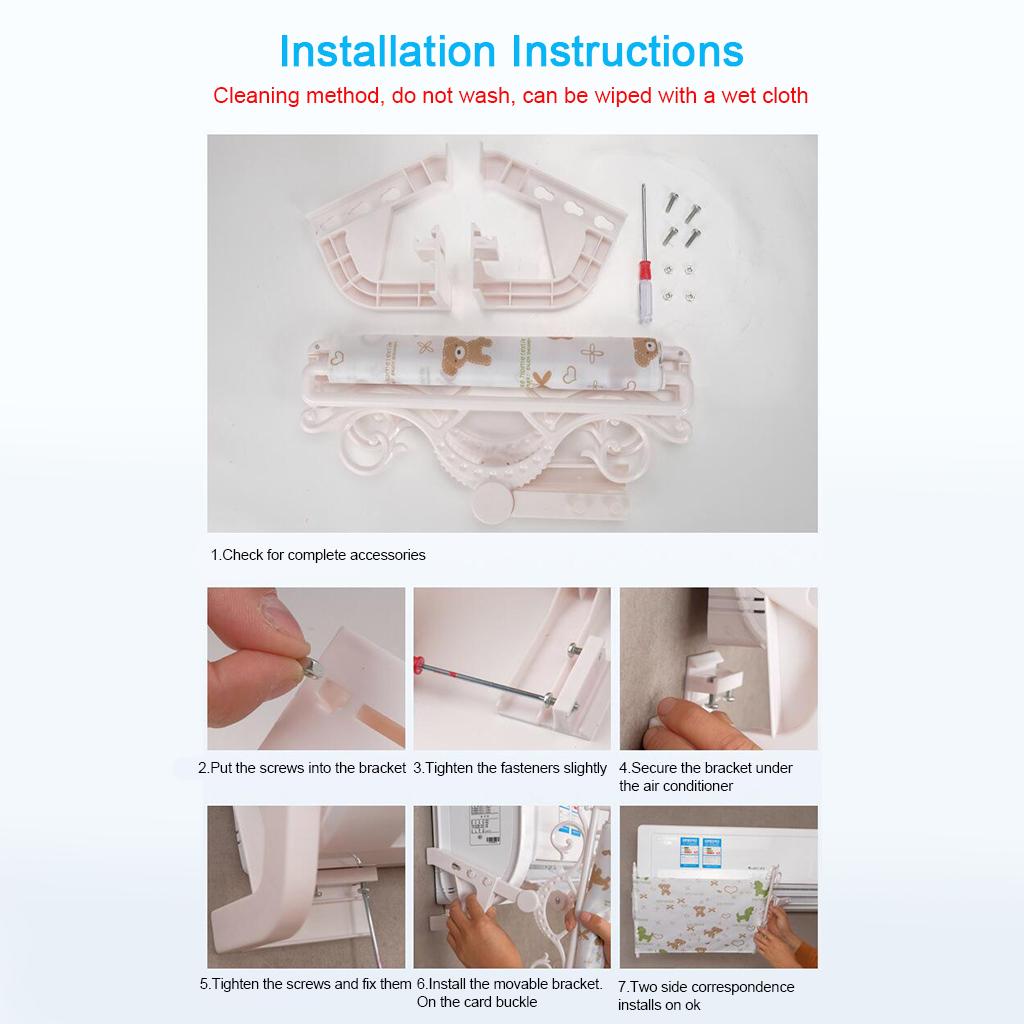 Installation Instructions

Cleaning method, do not wash, can be wiped with a wet cloth

1.Check for complete accessories

2.Put the screws into the bracket

3.Tighten the fasteners slightly

4.Secure the bracket under the air conditioner

5.Tighten the screws and fix them

6.Install the movable bracket. On the card buckle

7.Two side correspondence installs on ok