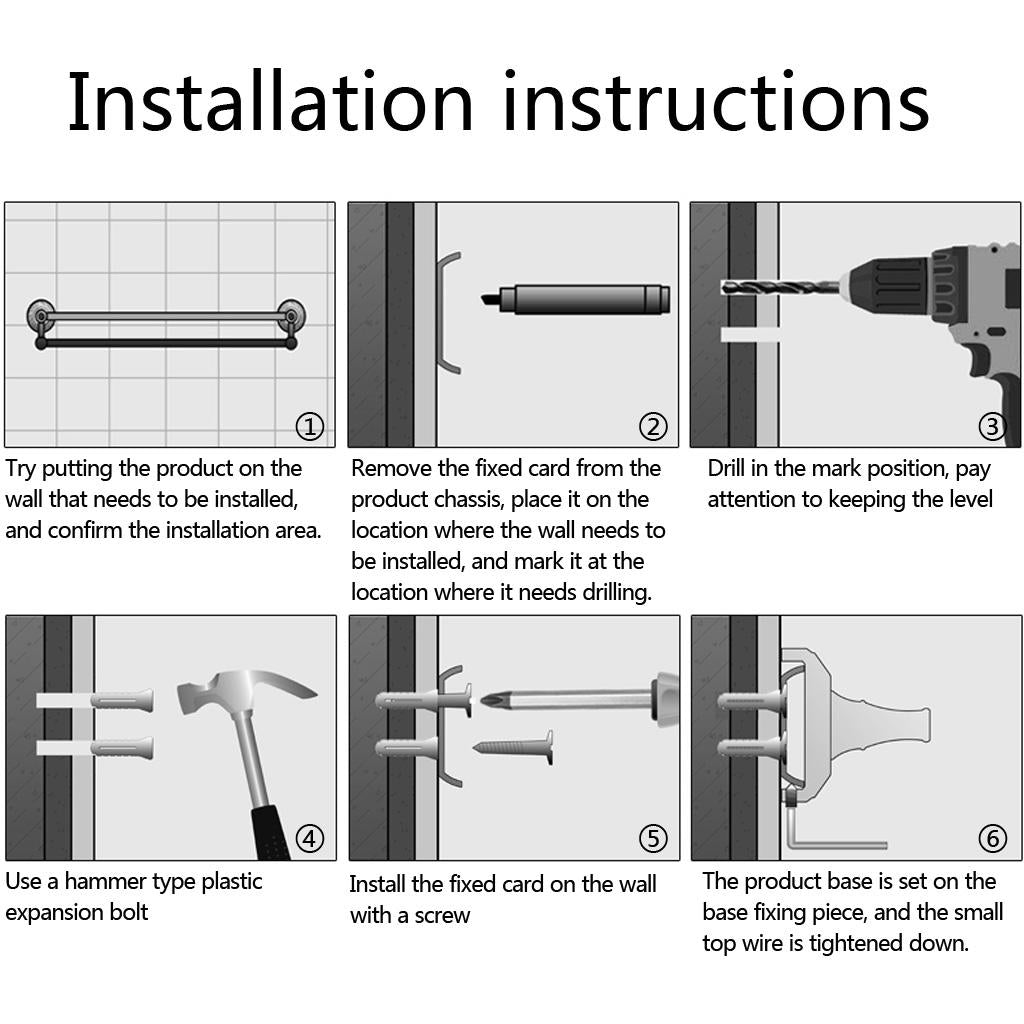 Installation instructions

①

Try putting the product on the wall that needs to be installed, and confirm the installation area.

②

Remove the fixed card from the product chassis, place it on the location where the wall needs to be installed, and mark it at the location where it needs drilling.

③

Drill in the mark position, pay attention to keeping the level

④

Use a hammer type plastic expansion bolt

⑤

Install the fixed card on the wall with a screw

⑥

The product base is set on the base fixing piece, and the small top wire is tightened down.