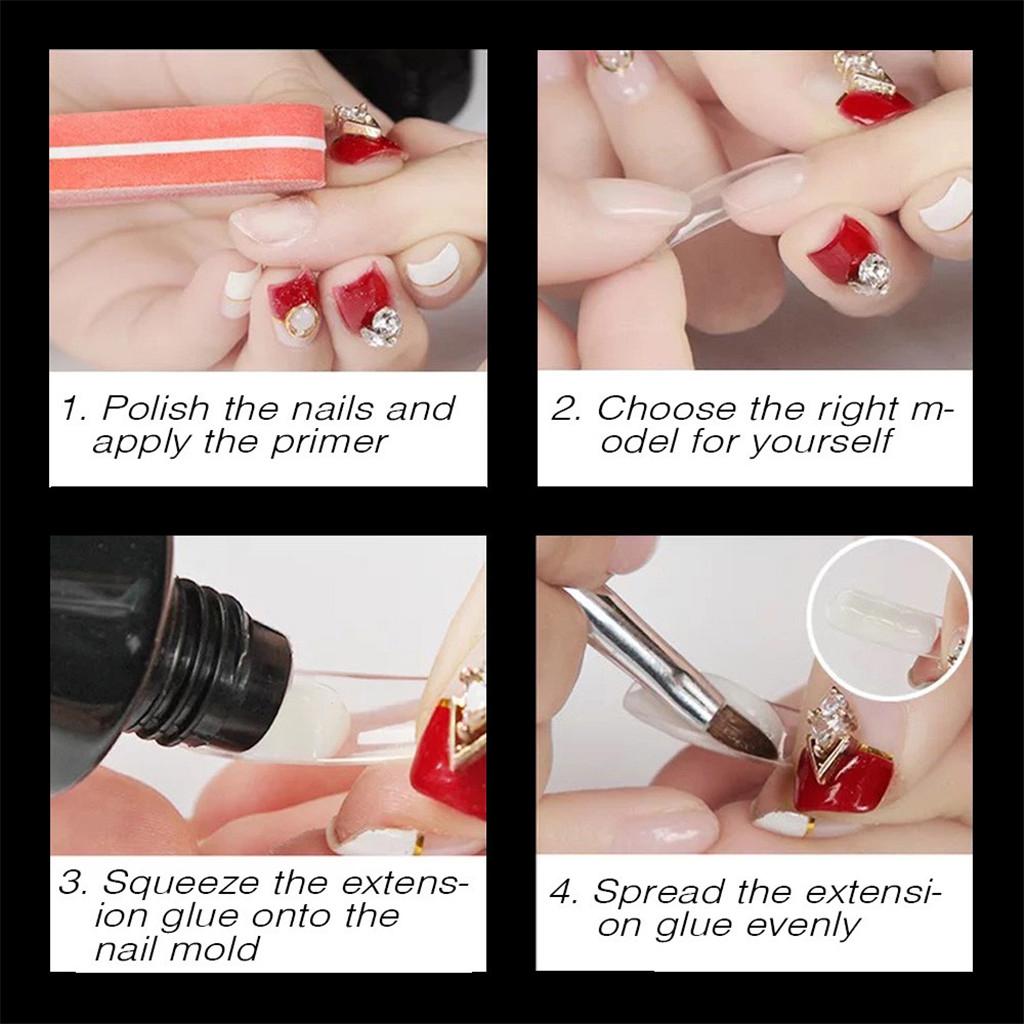 1. Polish the nails and apply the primer

2. Choose the right model for yourself

3. Squeeze the extension glue onto the nail mold

4. Spread the extension glue evenly