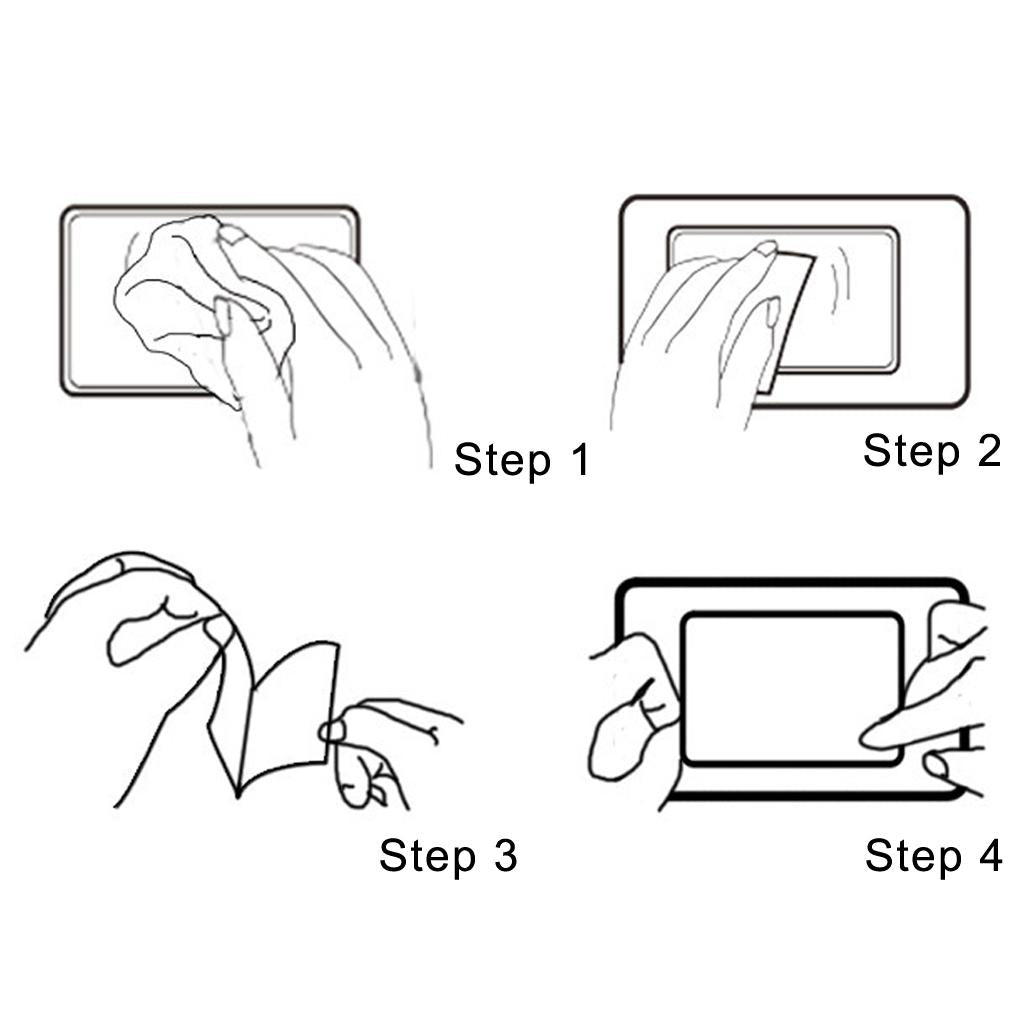 Step 1

Step 2

Step 3

Step 4