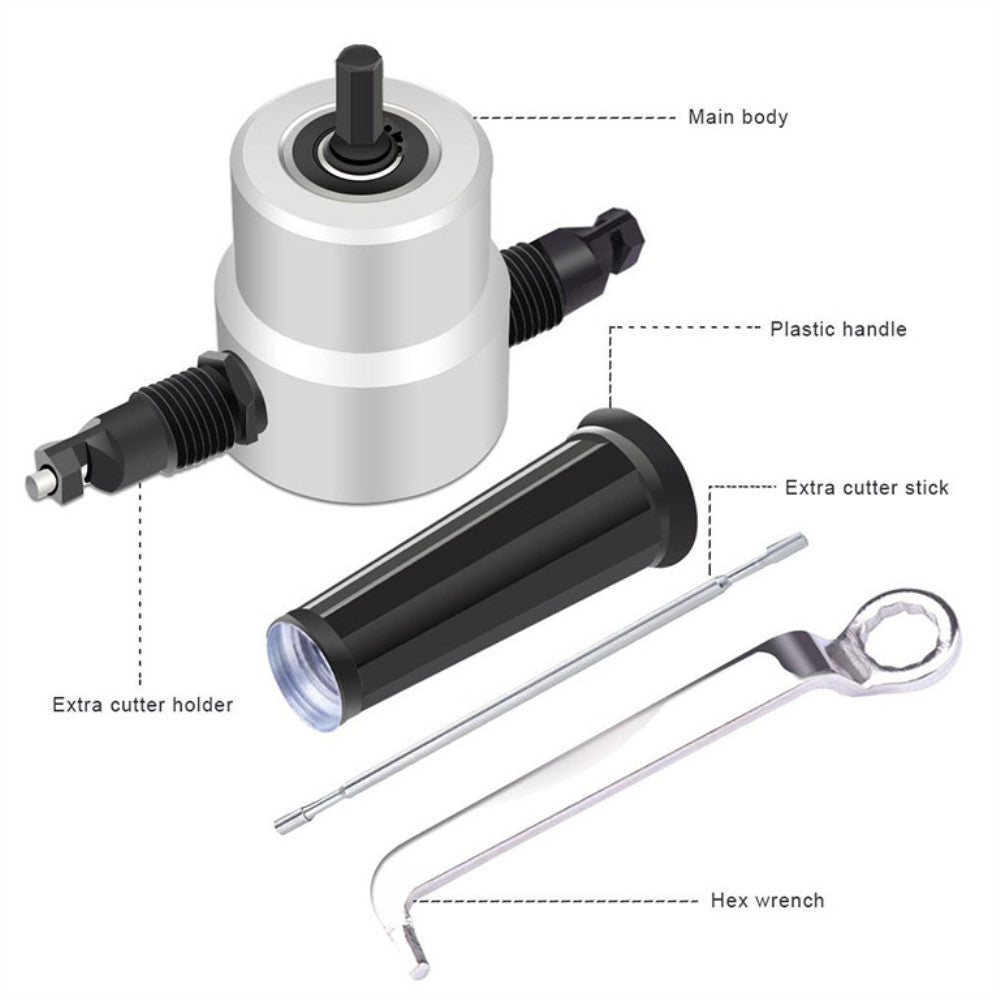 Main body

Plastic handle

Extra cutter stick

Extra cutter holder

Hex wrench