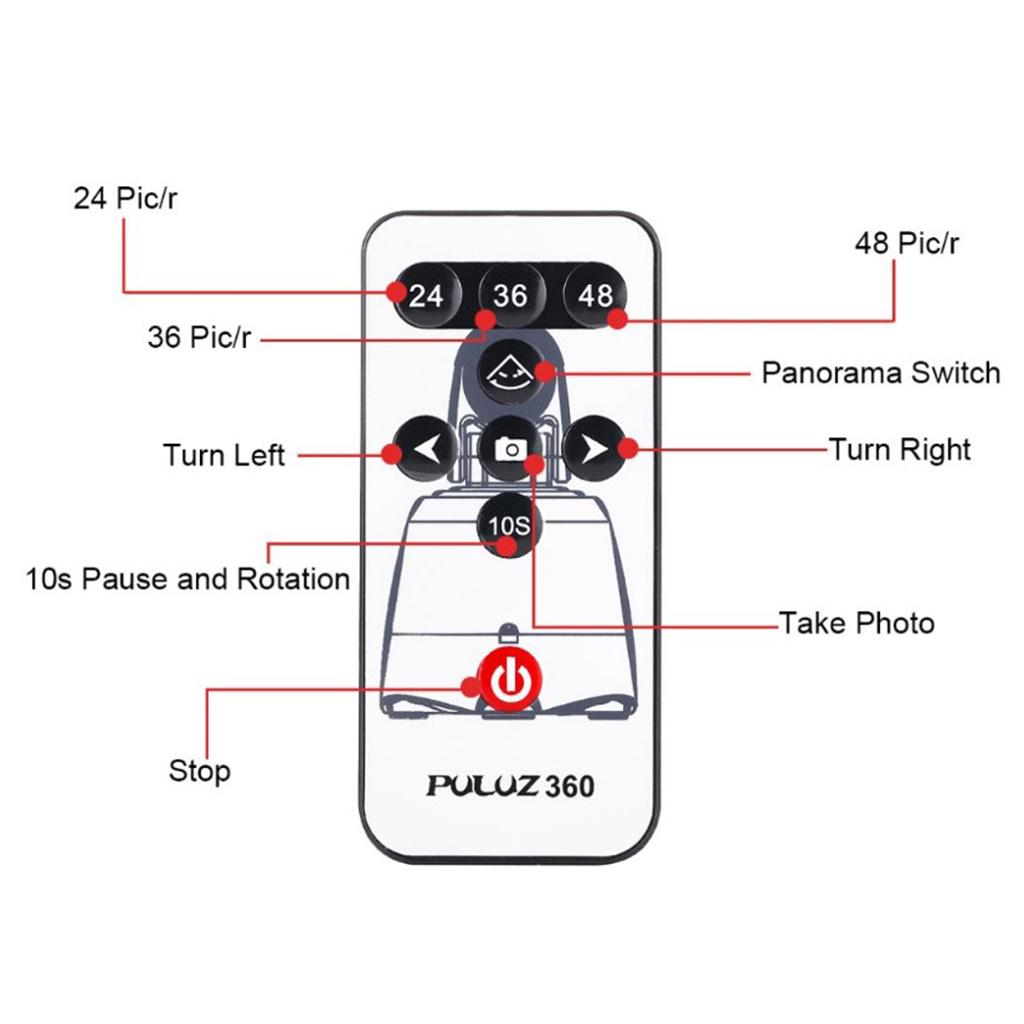 24 Pic/r

48 Pic/r

24 36 48

36 Pic/r

Panorama Switch

Turn Left

Turn Right

10S

10s Pause and Rotation

Take Photo

Stop

PULUZ 360