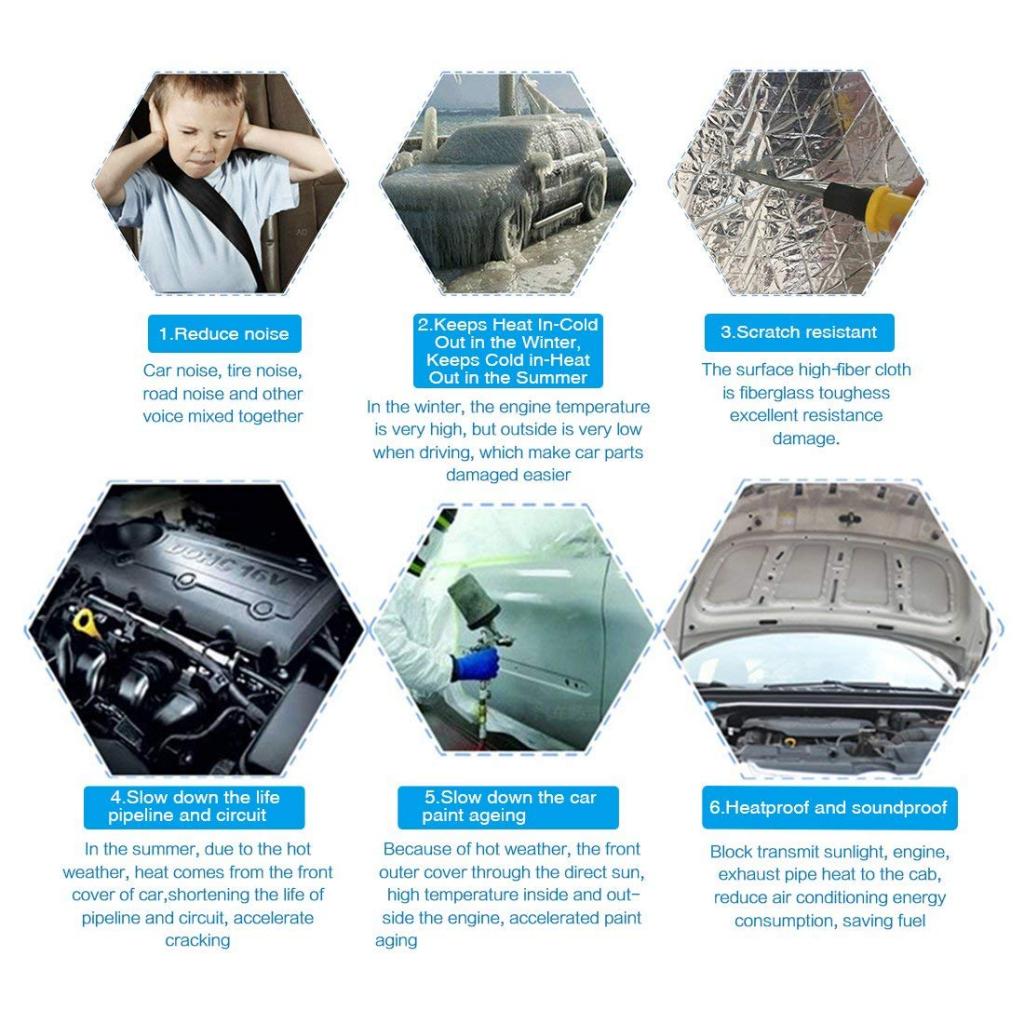 1.Reduce noise

Car noise, tire noise, road noise and other voice mixed together

2.Keeps Heat In-Cold Out in the Winter, Keeps Cold in-Heat Out in the Summer

In the winter, the engine temperature is very high, but outside is very low when driving, which make car parts damaged easier

3.Scratch resistant

The surface high-fiber cloth is fiberglass toughess excellent resistance damage.

DOHC 16V

4.Slow down the life pipeline and circuit

In the summer, due to the hot weather, heat comes from the front cover of car,shortening the life of pipeline and circuit, accelerate cracking

5.Slow down the car paint ageing

Because of hot weather, the front outer cover through the direct sun, high temperature inside and outside the engine, accelerated paint aging

6.Heatproof and soundproof

Block transmit sunlight, engine, exhaust pipe heat to the cab, reduce air conditioning energy consumption, saving fuel