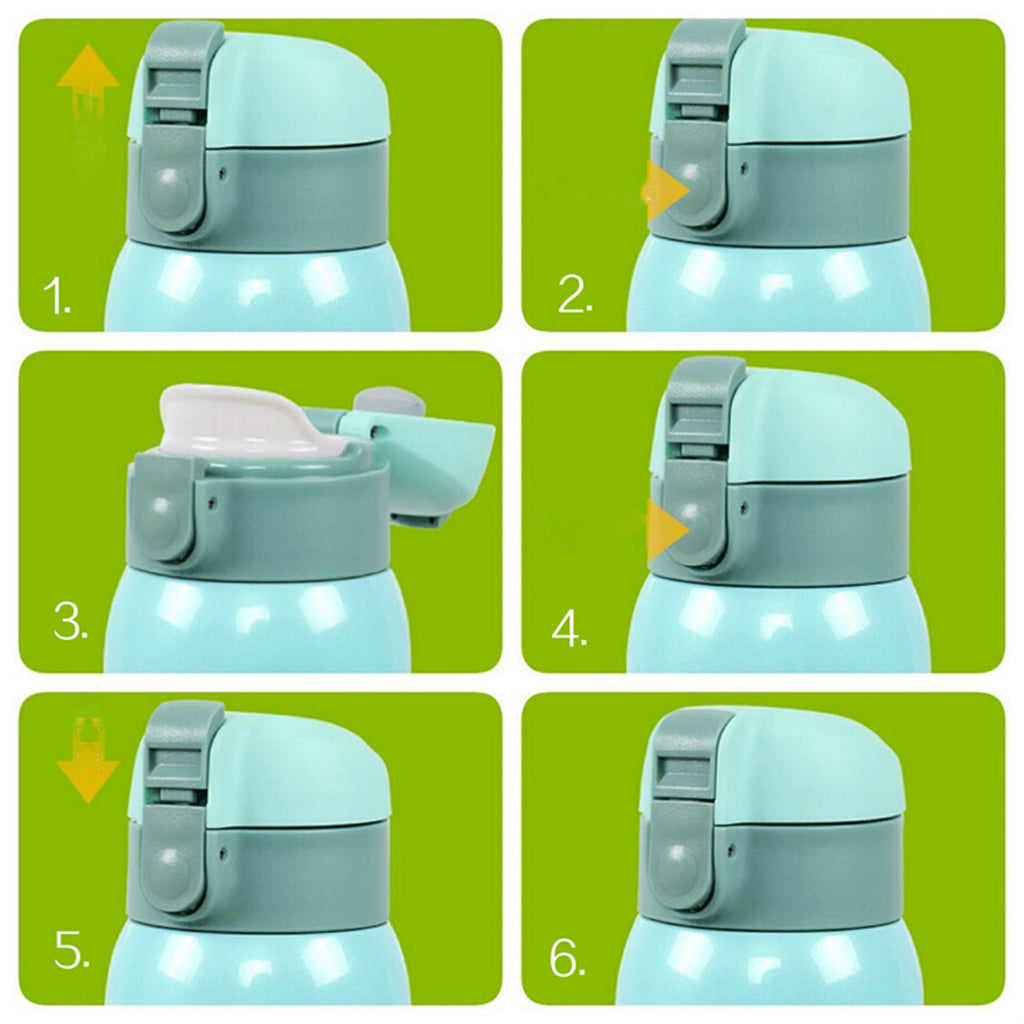 1.

2.

3.

4.

5.

6.