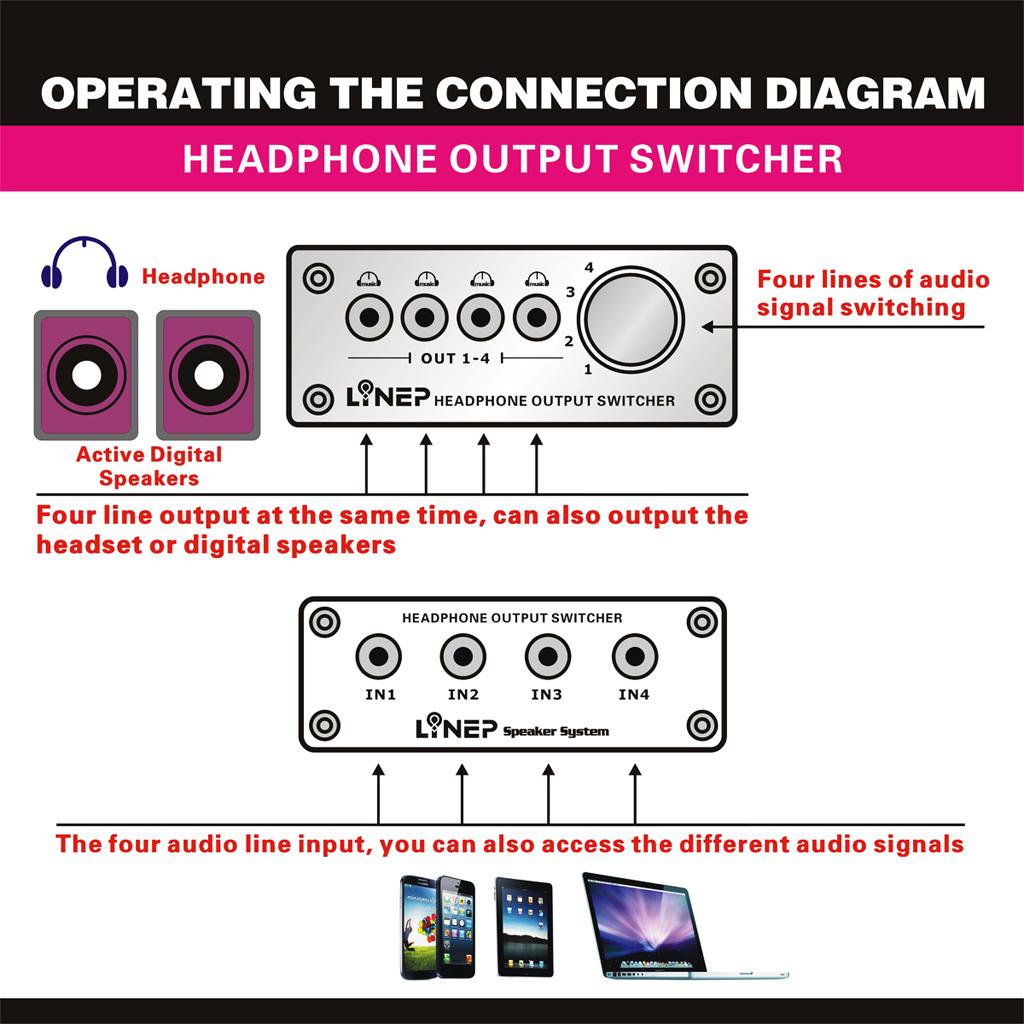 OPERATING THE CONNECTION DIAGRAM

HEADPHONE OUTPUT SWITCHER

Headphone

Active Digital Speakers

music music music music

4
3
2
1

OUT 1-4

LINEP HEADPHONE OUTPUT SWITCHER

Four lines of audio signal switching

Four line output at the same time, can also output the headset or digital speakers

HEADPHONE OUTPUT SWITCHER

IN1 IN2 IN3 IN4

LINEP Speaker System

The four audio line input, you can also access the different audio signals