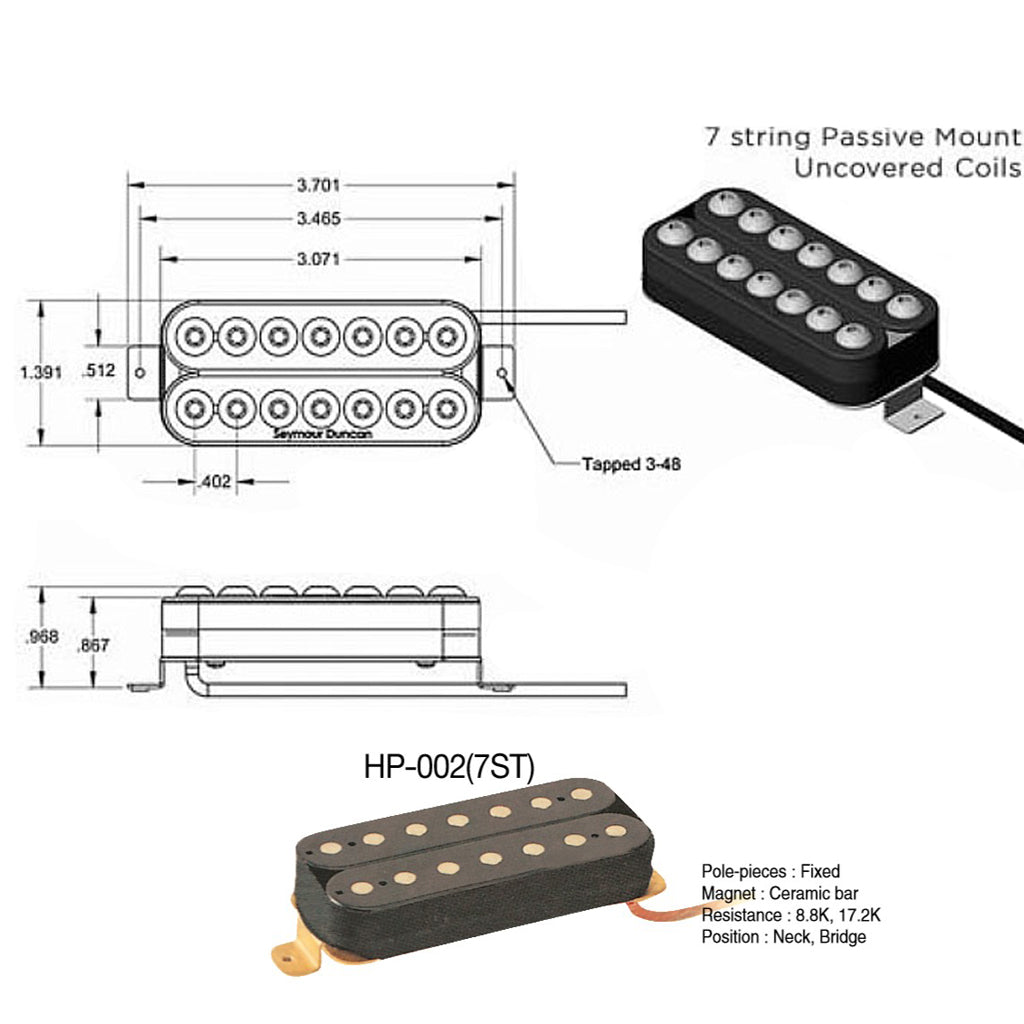 7 string Passive Mount
Uncovered Coils

3.701
3.465
3.071
1.391
.512
Seymour Duncan
.402
Tapped 3-48

.968
.867

HP-002(7ST)

Pole-pieces : Fixed
Magnet : Ceramic bar
Resistance : 8.8K, 17.2K
Position : Neck, Bridge