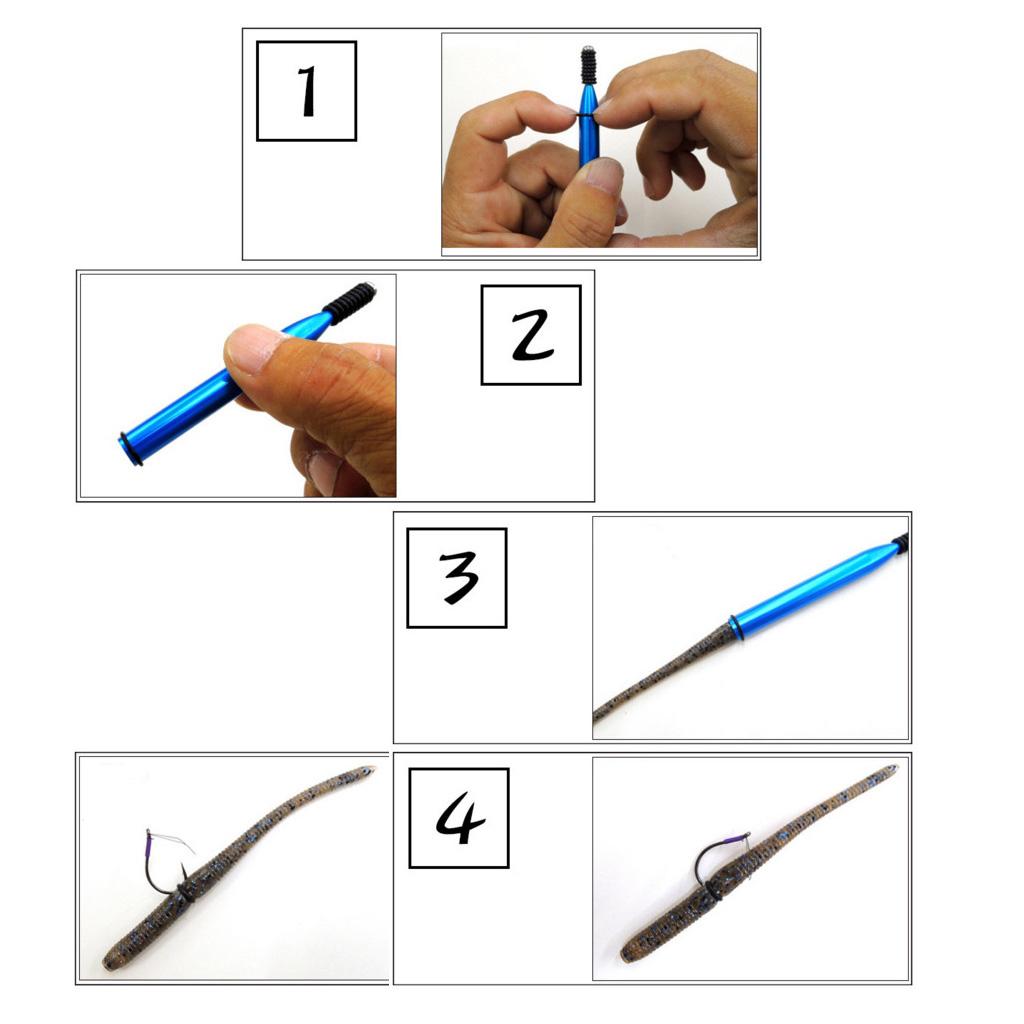 1

2

3

4