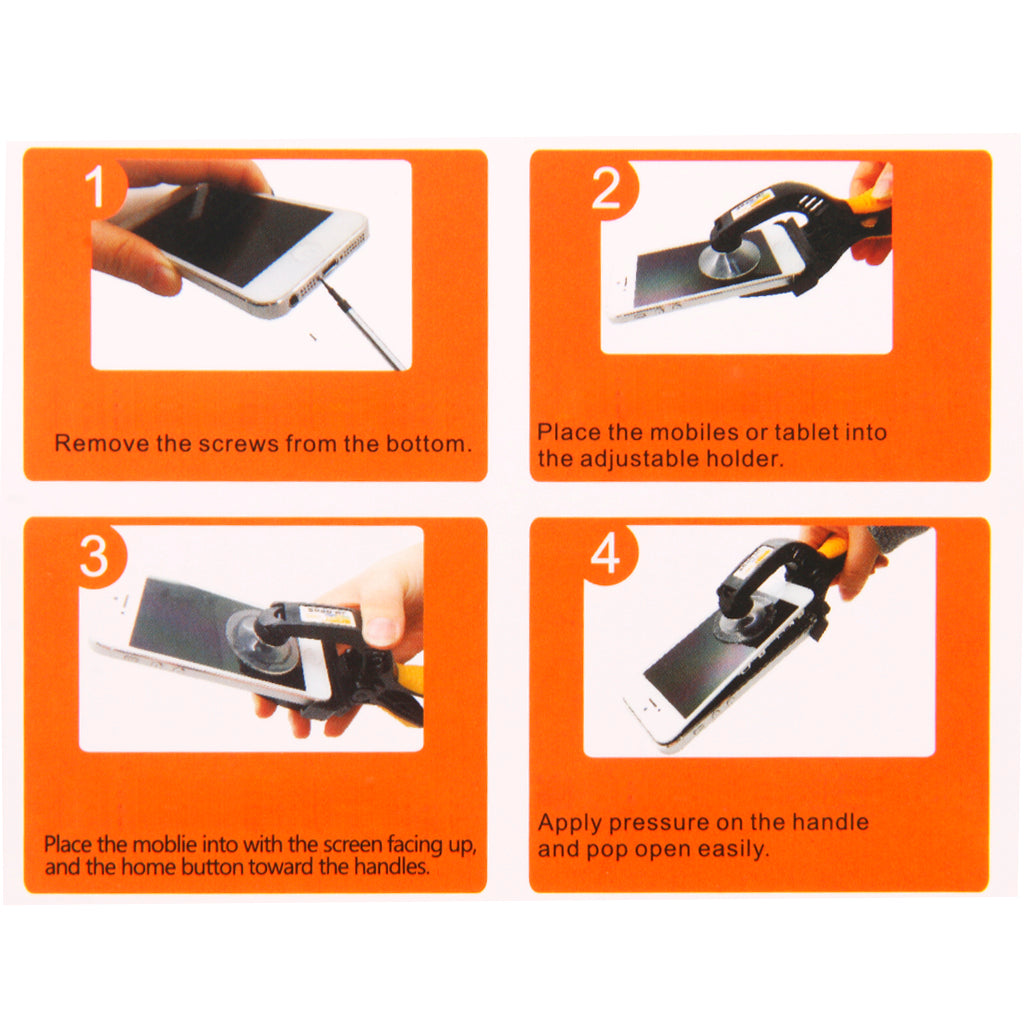 1

Remove the screws from the bottom.

2

Place the mobiles or tablet into the adjustable holder.

3

Place the moblie into with the screen facing up, and the home button toward the handles.

4

Apply pressure on the handle and pop open easily.