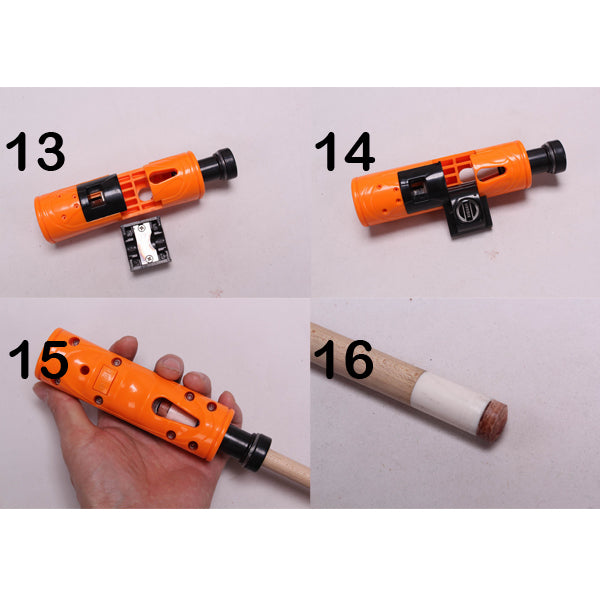 13

14

15

16