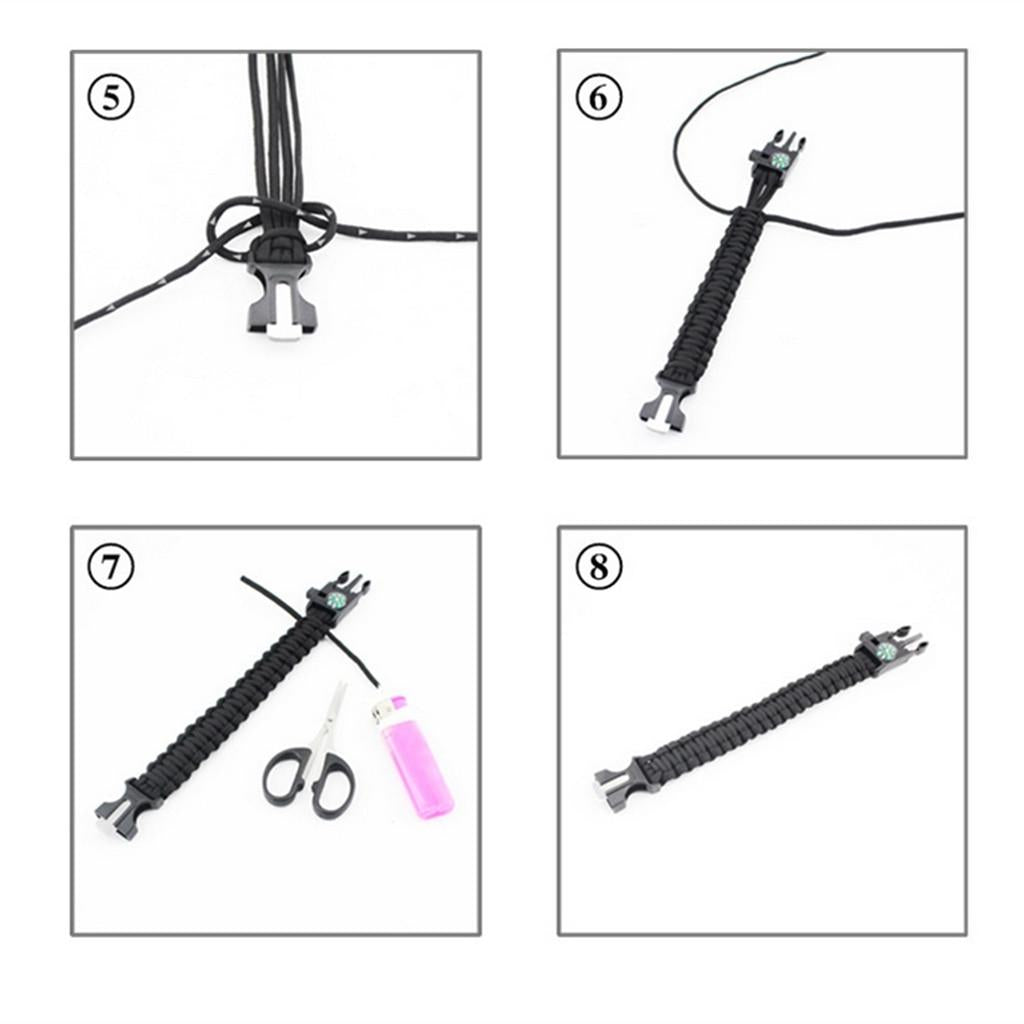 ⑤

⑥

⑦

⑧