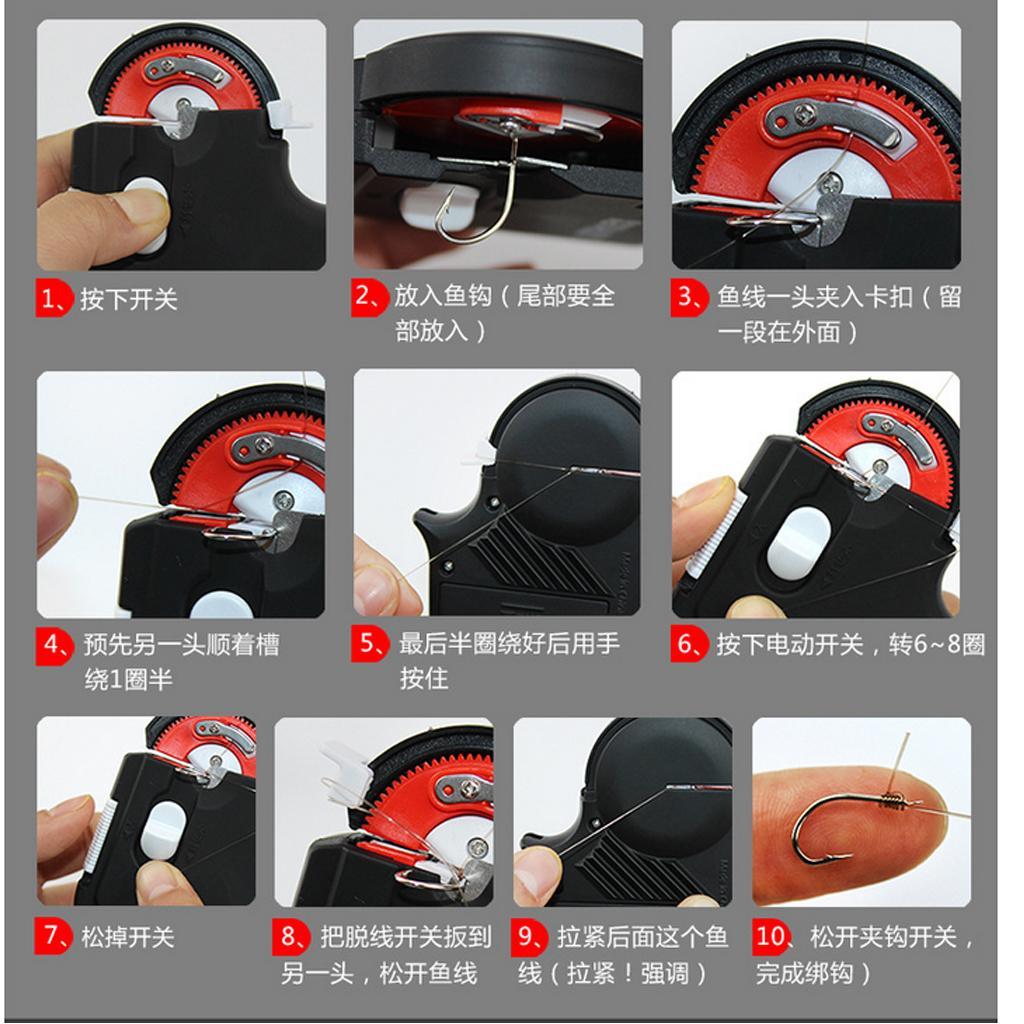 1、按下开关

2、放入鱼钩（尾部要全部放入）

3、鱼线一头夹入卡扣（留一段在外面）

4、预先另一头顺着槽绕1圈半

5、最后半圈绕好后用手按住

6、按下电动开关，转6~8圈

7、松掉开关

8、把脱线开关扳到另一头，松开鱼线

9、拉紧后面这个鱼线（拉紧！强调）

10、松开夹钩开关，完成绑钩）