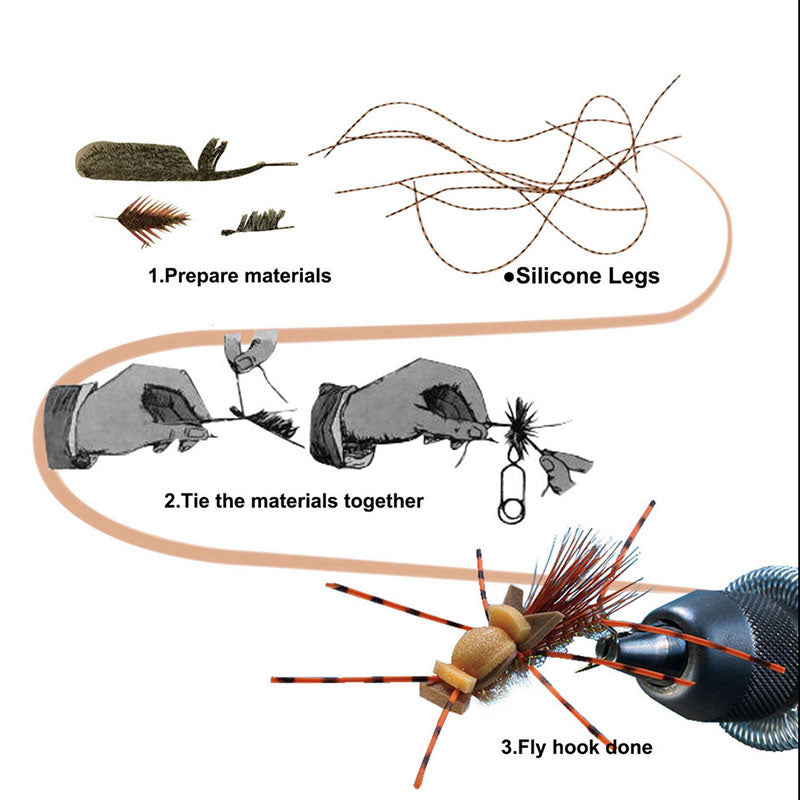 1.Prepare materials

●Silicone Legs

2.Tie the materials together

3.Fly hook done