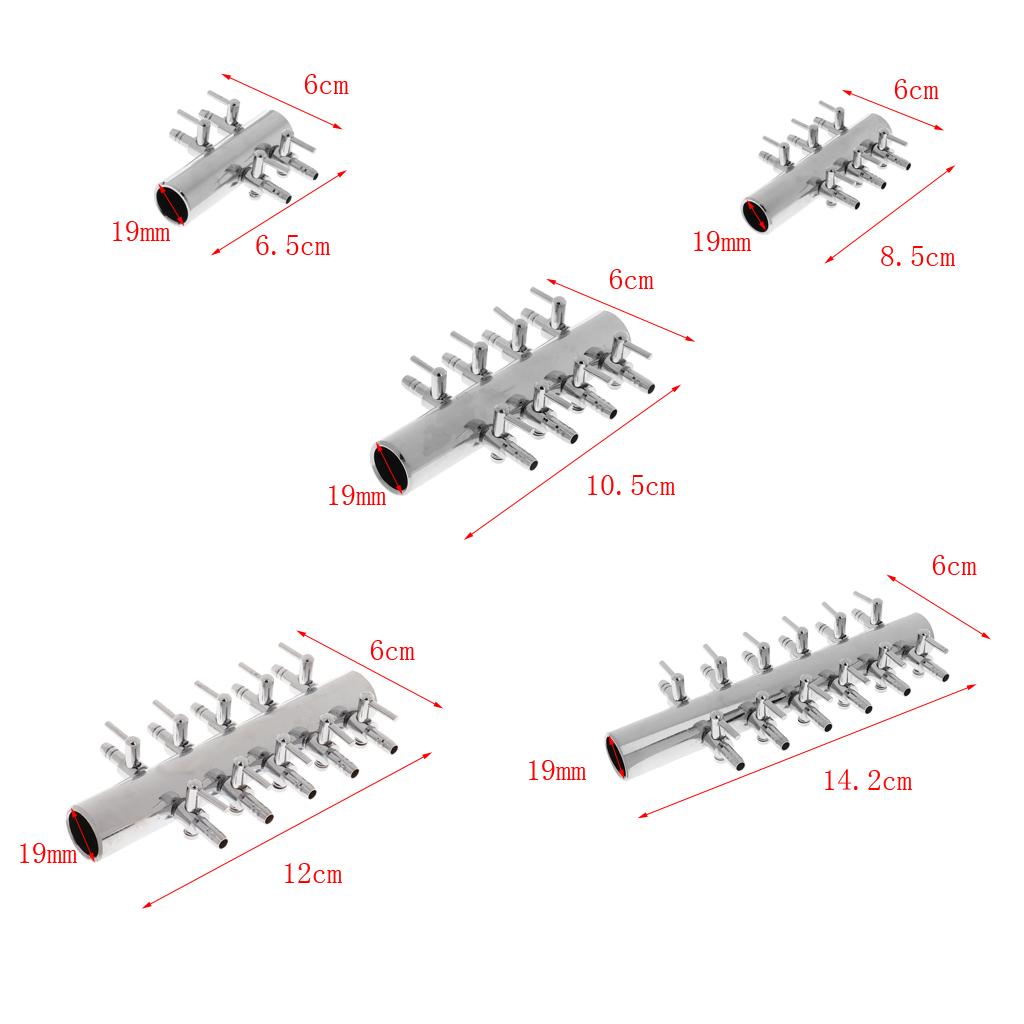 6cm
19mm
6.5cm

6cm
19mm
8.5cm

6cm
19mm
10.5cm

6cm
19mm
12cm

6cm
19mm
14.2cm