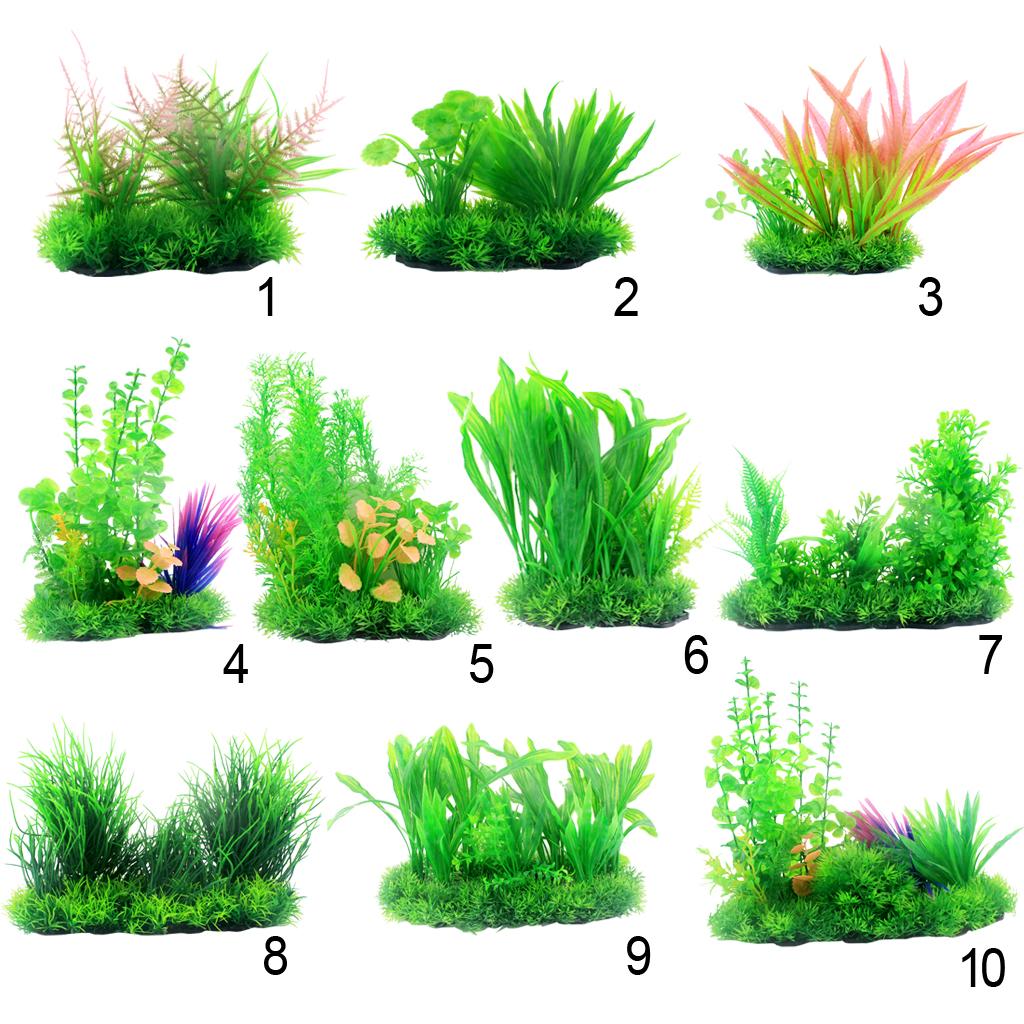 1
2
3
4
5
6
7
8
9
10