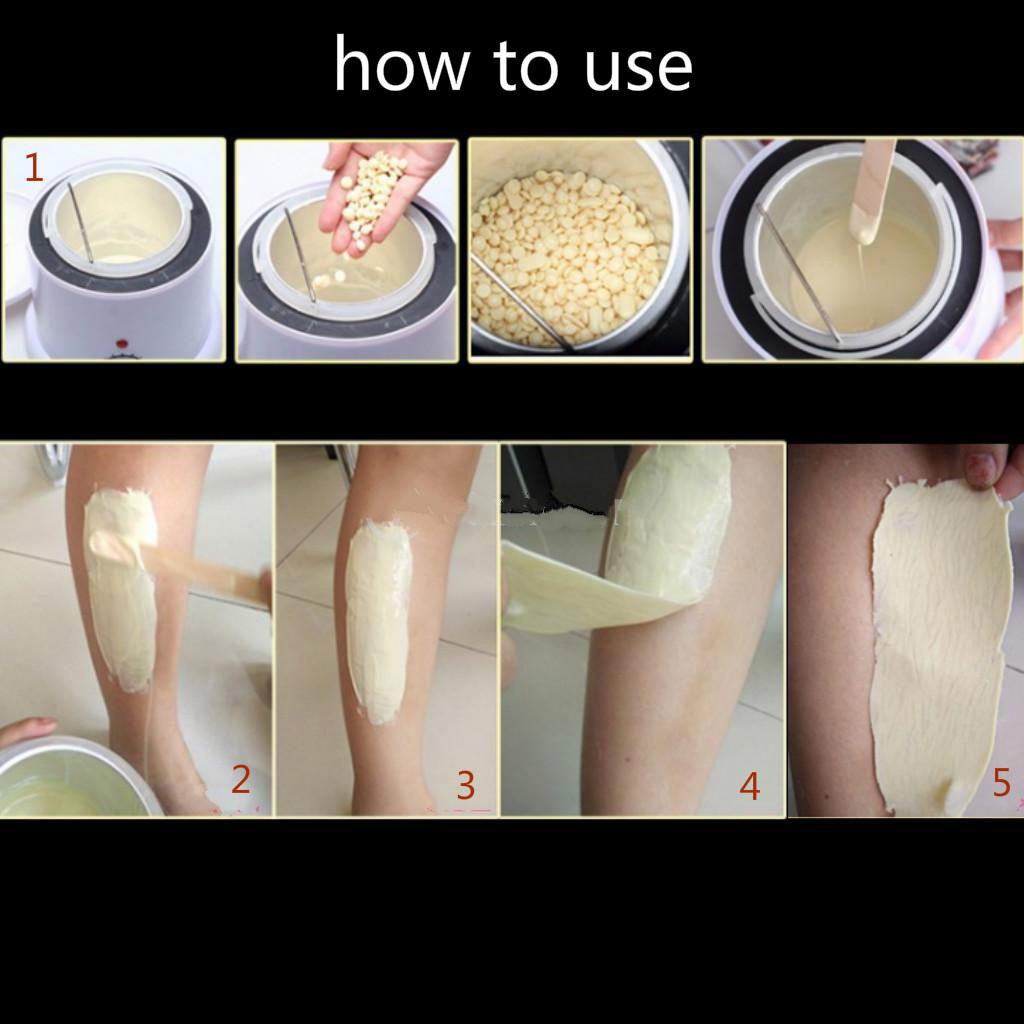 how to use

1

2

3

4

5