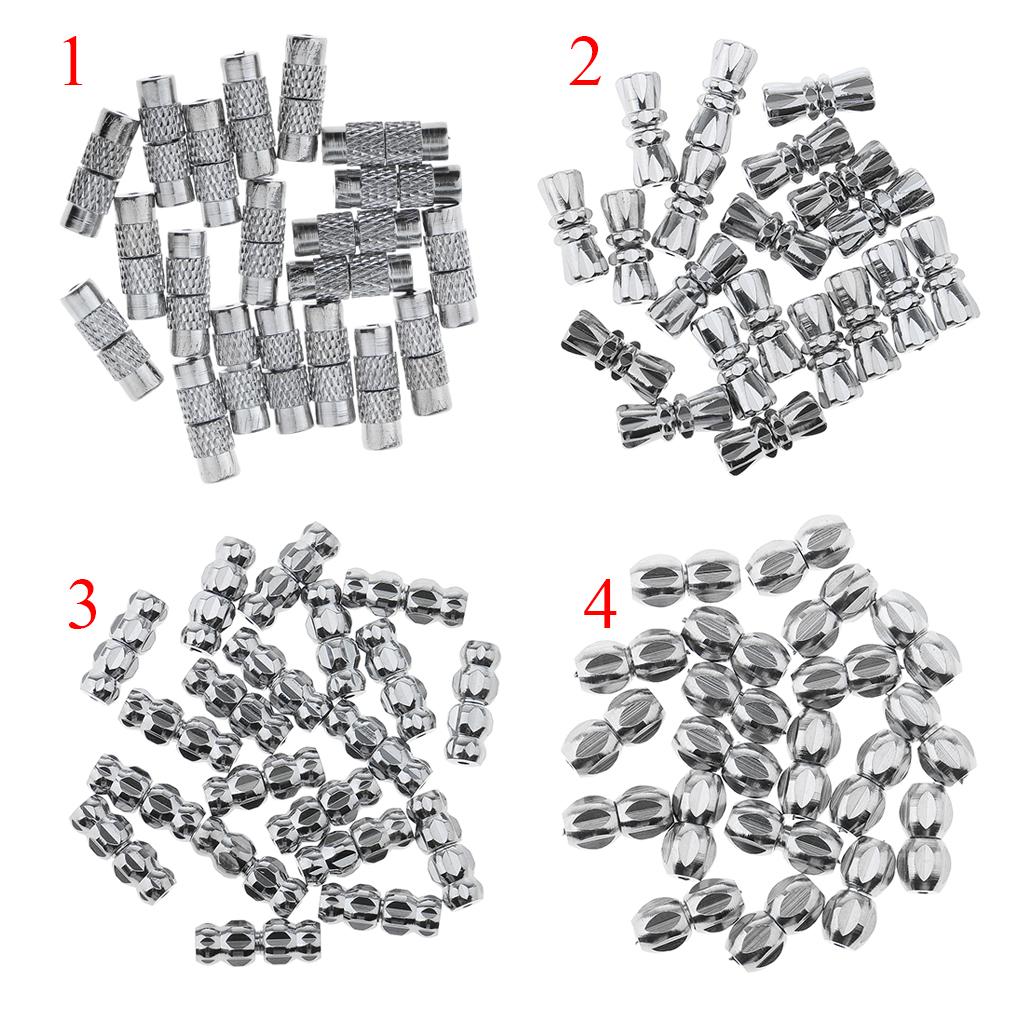 1

2

3

4