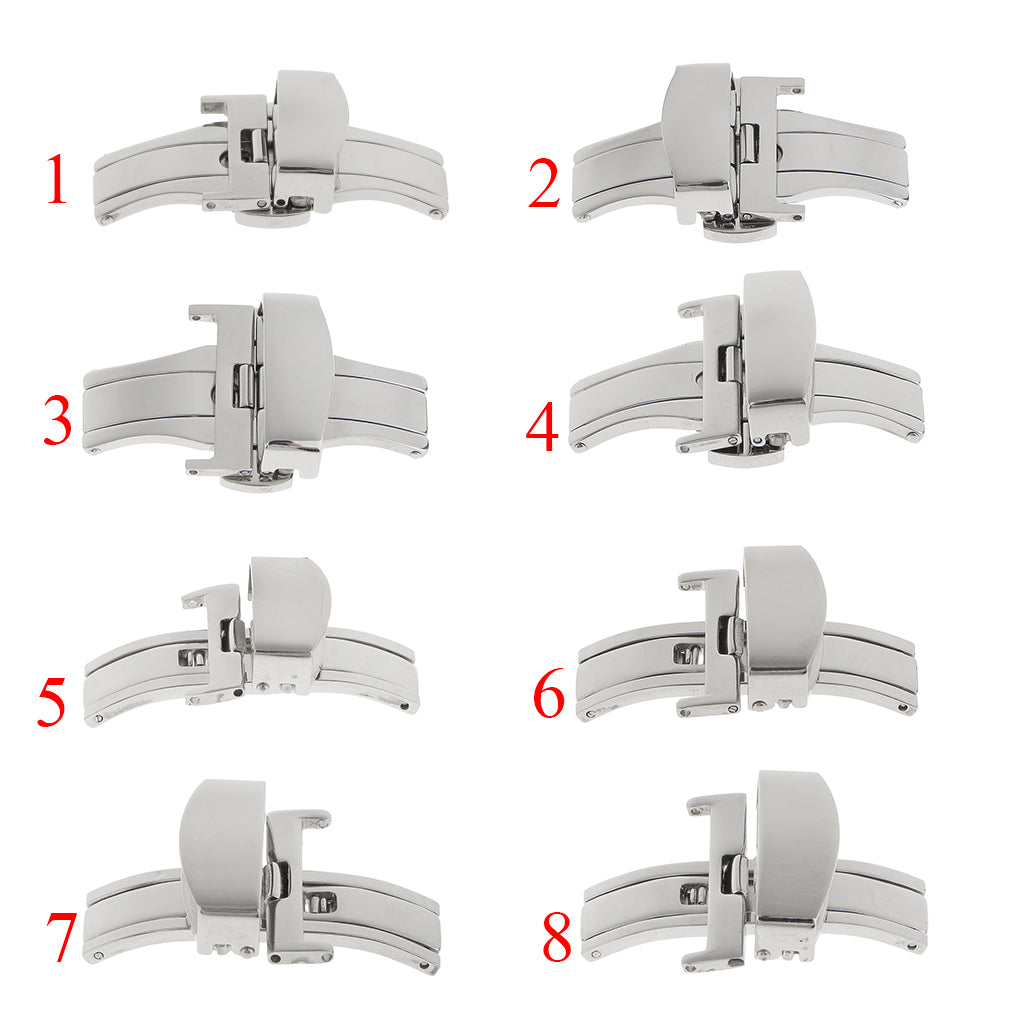 1
2
3
4
5
6
7
8