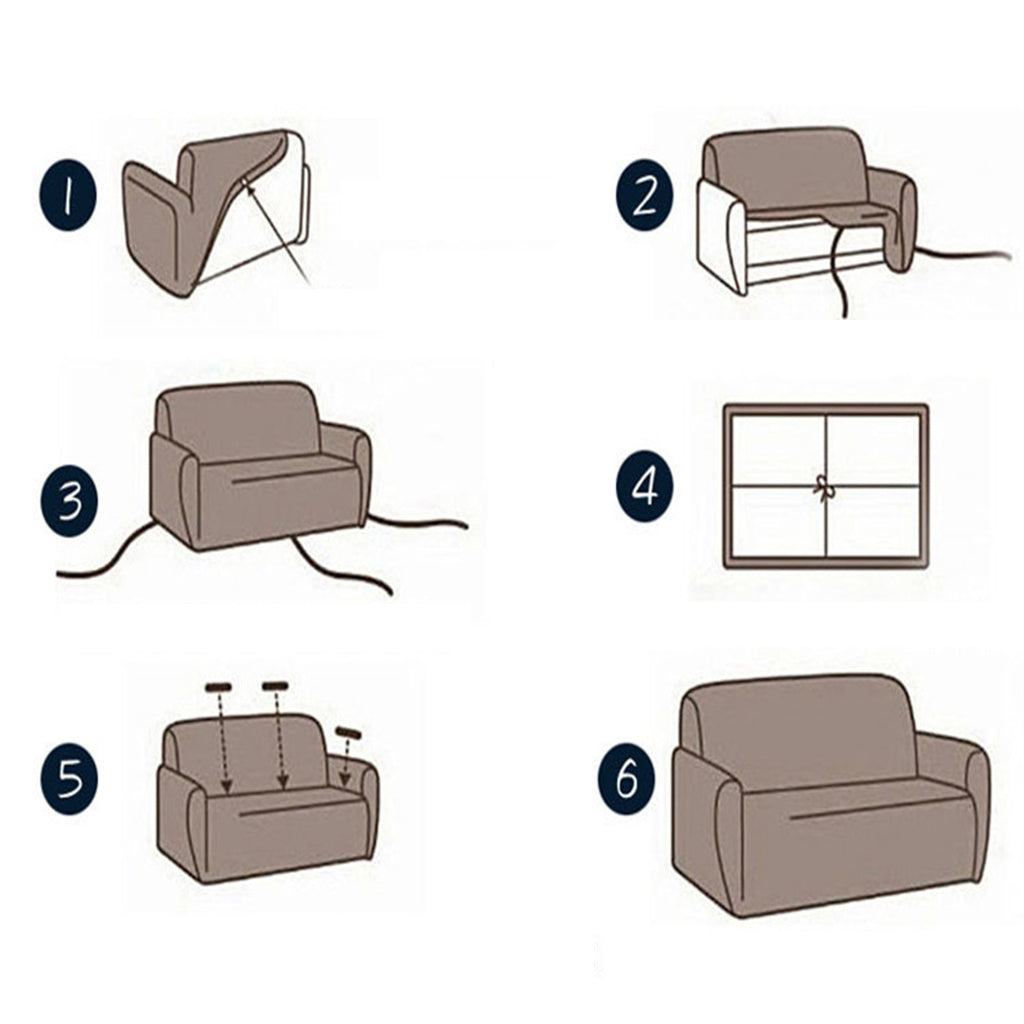 1
2
3
4
5
6