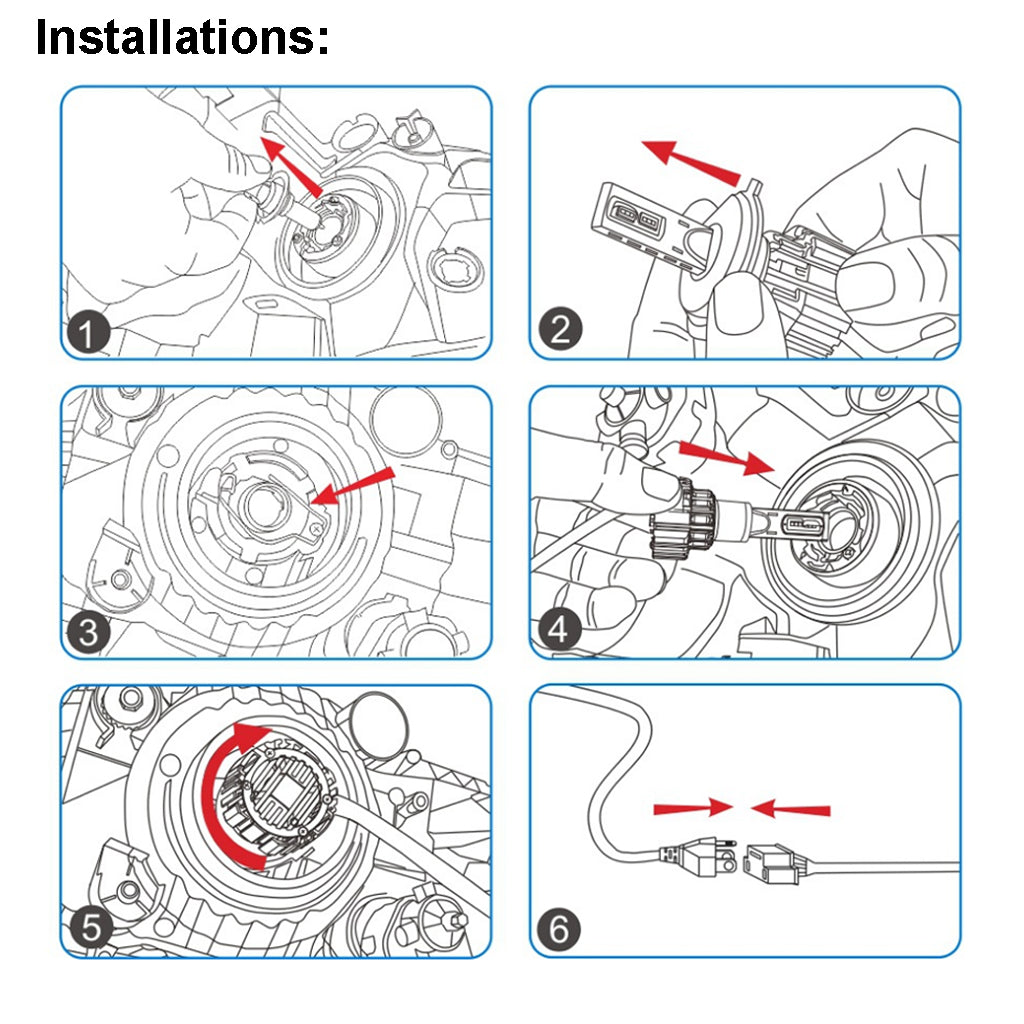 Installations:

1

2

3

4

5

6