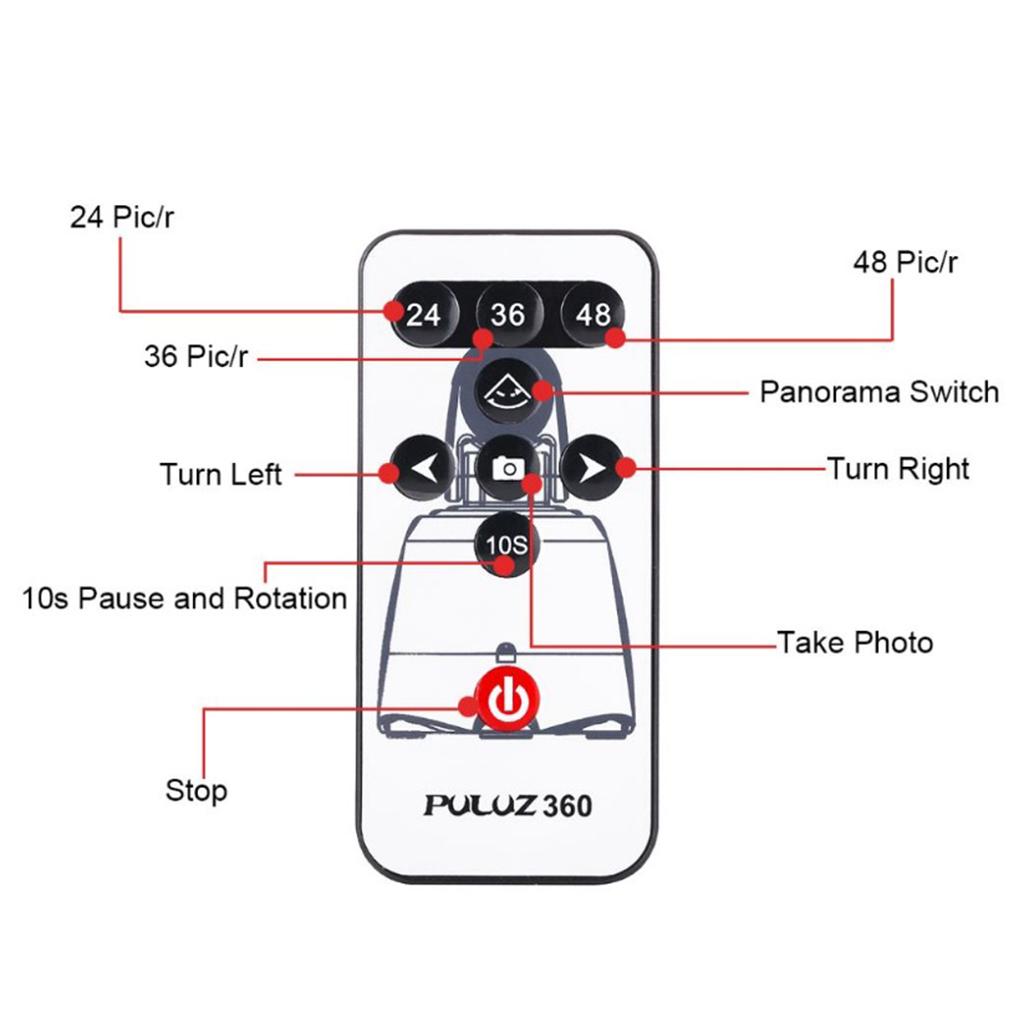 24 Pic/r

48 Pic/r

24

36

48

36 Pic/r

Panorama Switch

Turn Left

Turn Right

10S

10s Pause and Rotation

Take Photo

Stop

PULUZ 360