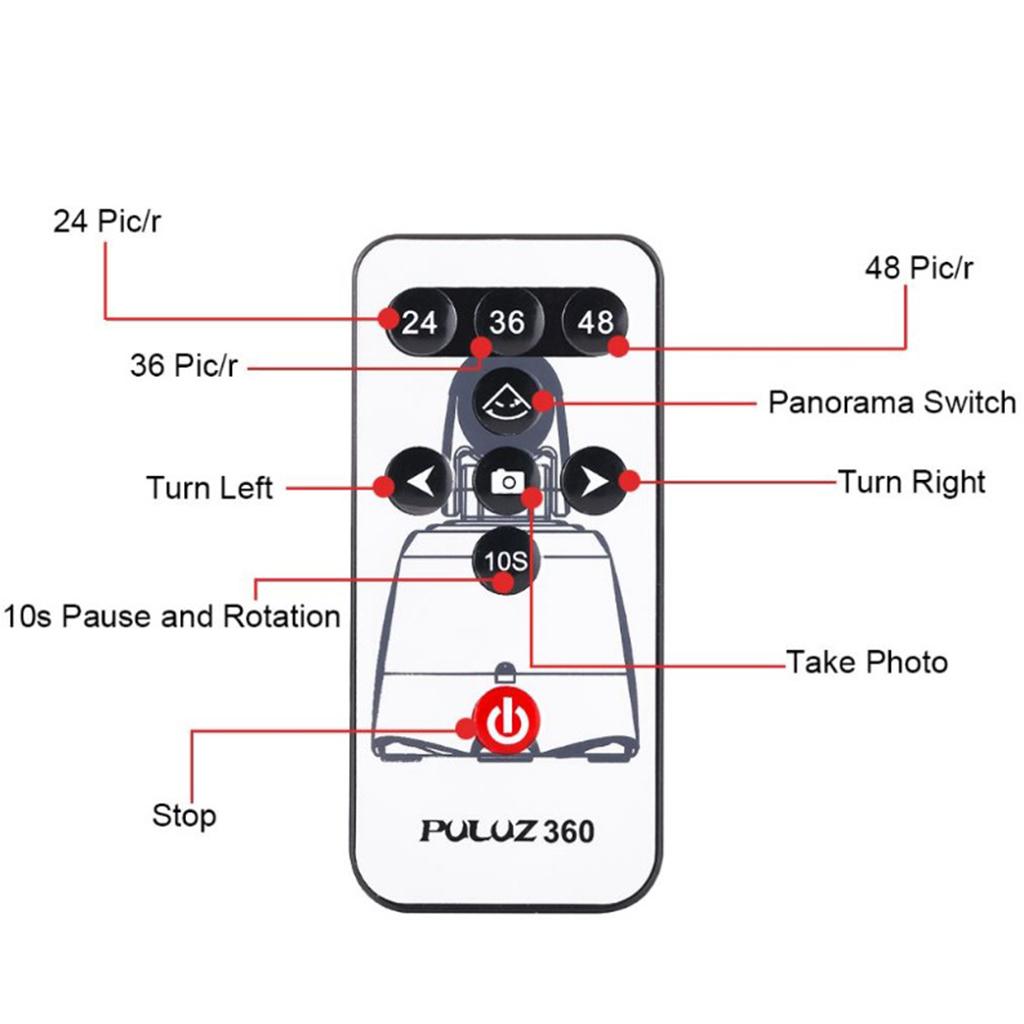 24 Pic/r

48 Pic/r

24 36 48

36 Pic/r

Panorama Switch

Turn Left

Turn Right

10S

10s Pause and Rotation

Take Photo

Stop

PULUZ 360