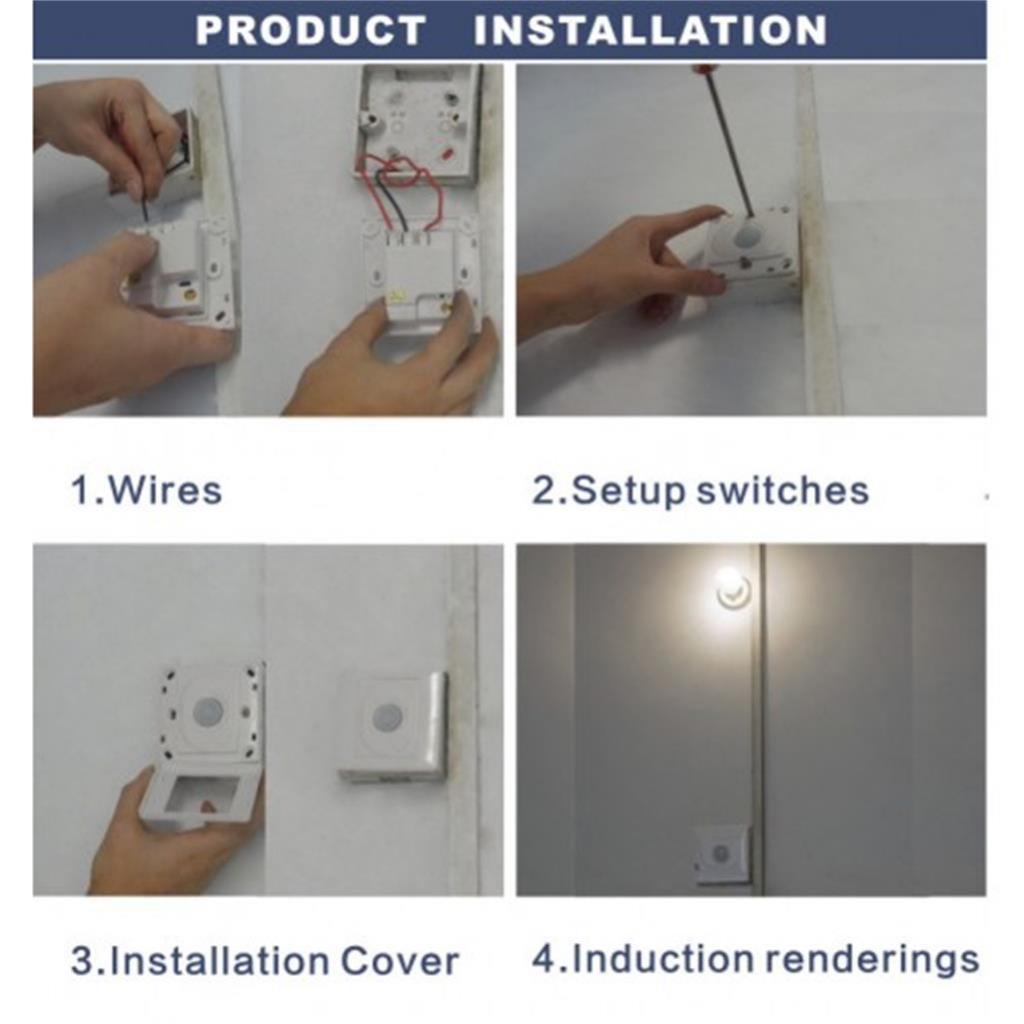 PRODUCT INSTALLATION

1.Wires

2.Setup switches

3.Installation Cover

4.Induction renderings